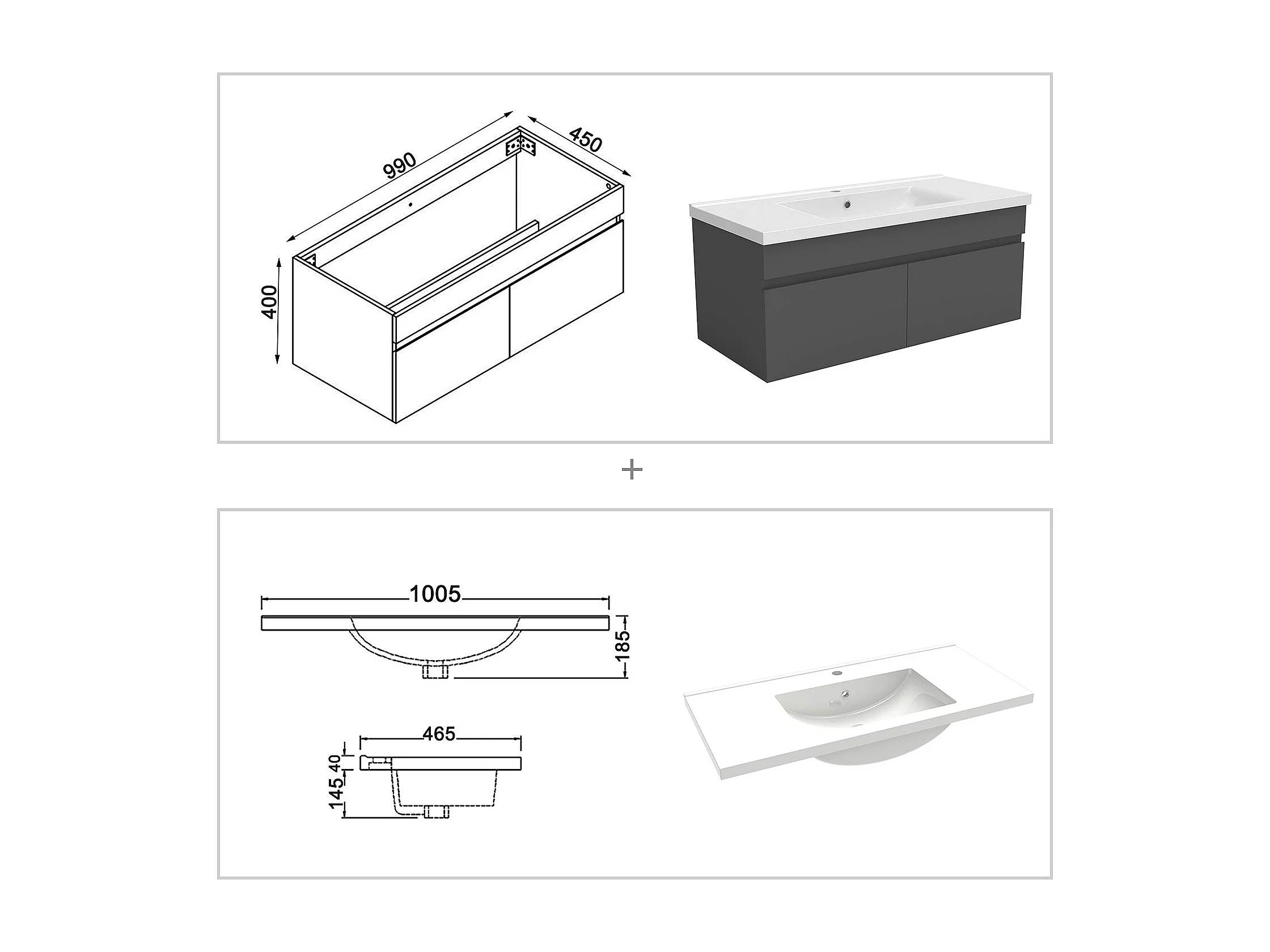 990
450
400

+

1005
185
465
40
145