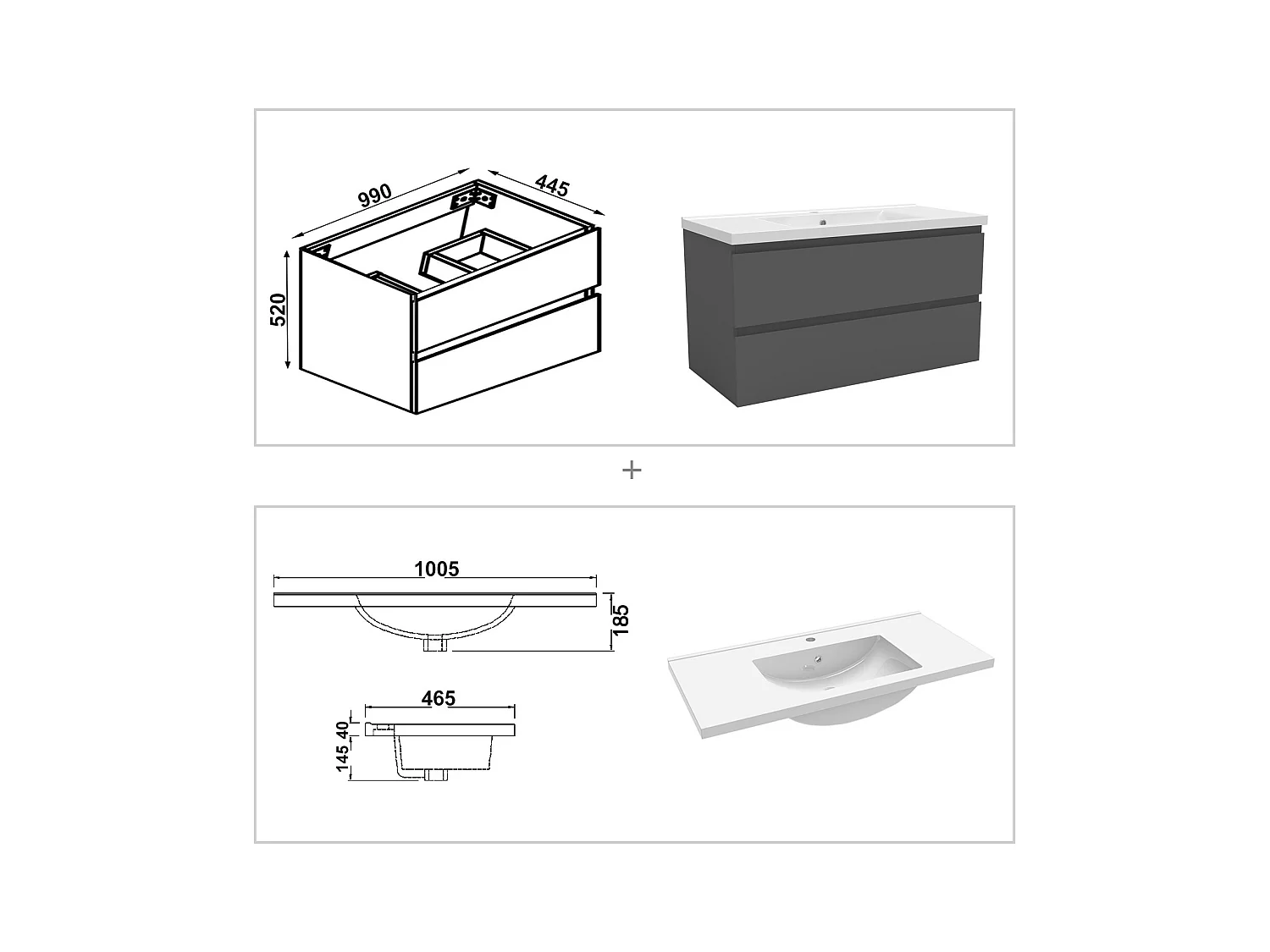 990
445
520

+

1005
185
465
40
145