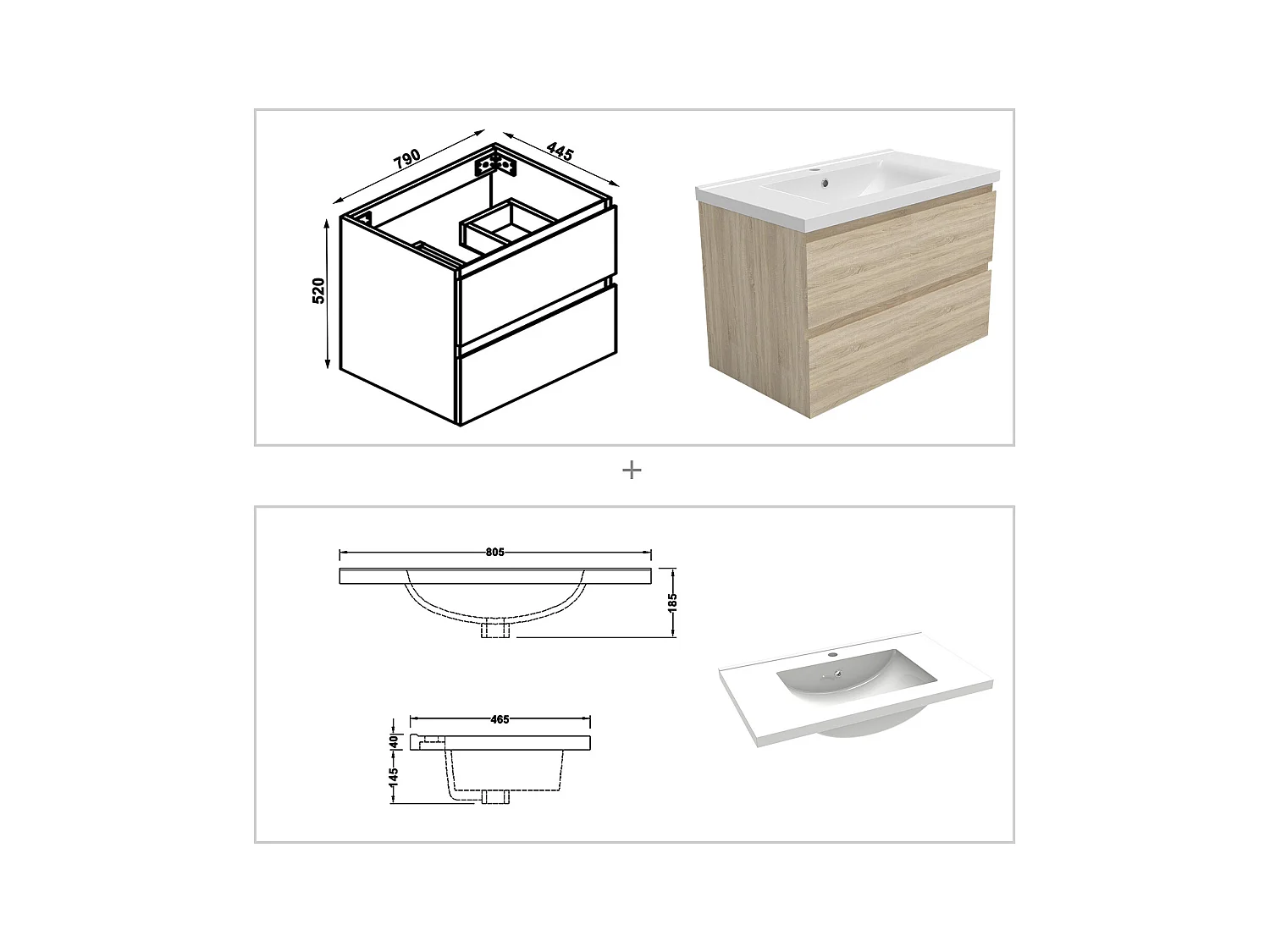 790
445
520
+
805
185
465
40
145