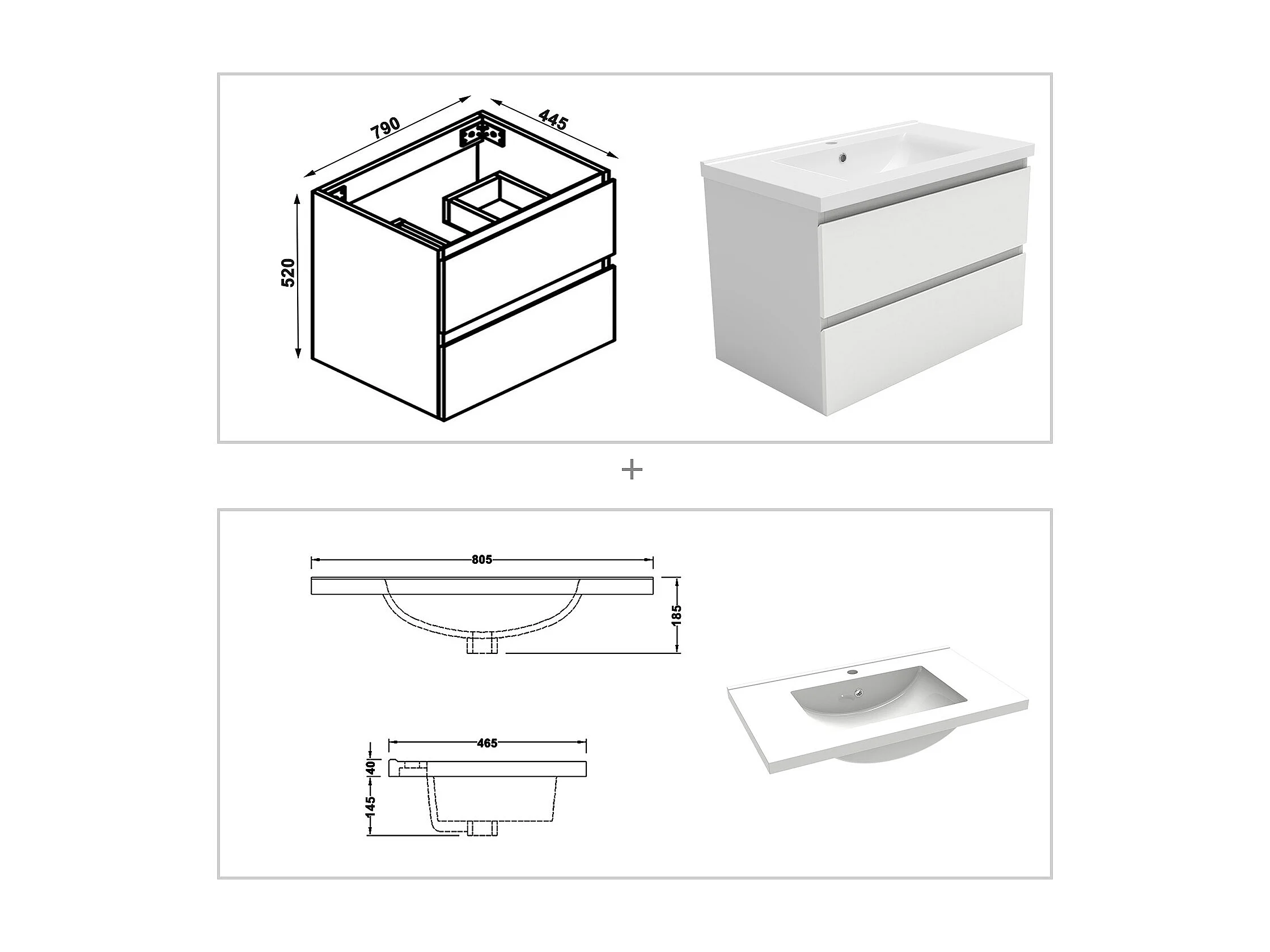 790
445
520
+
805
185
465
40
145