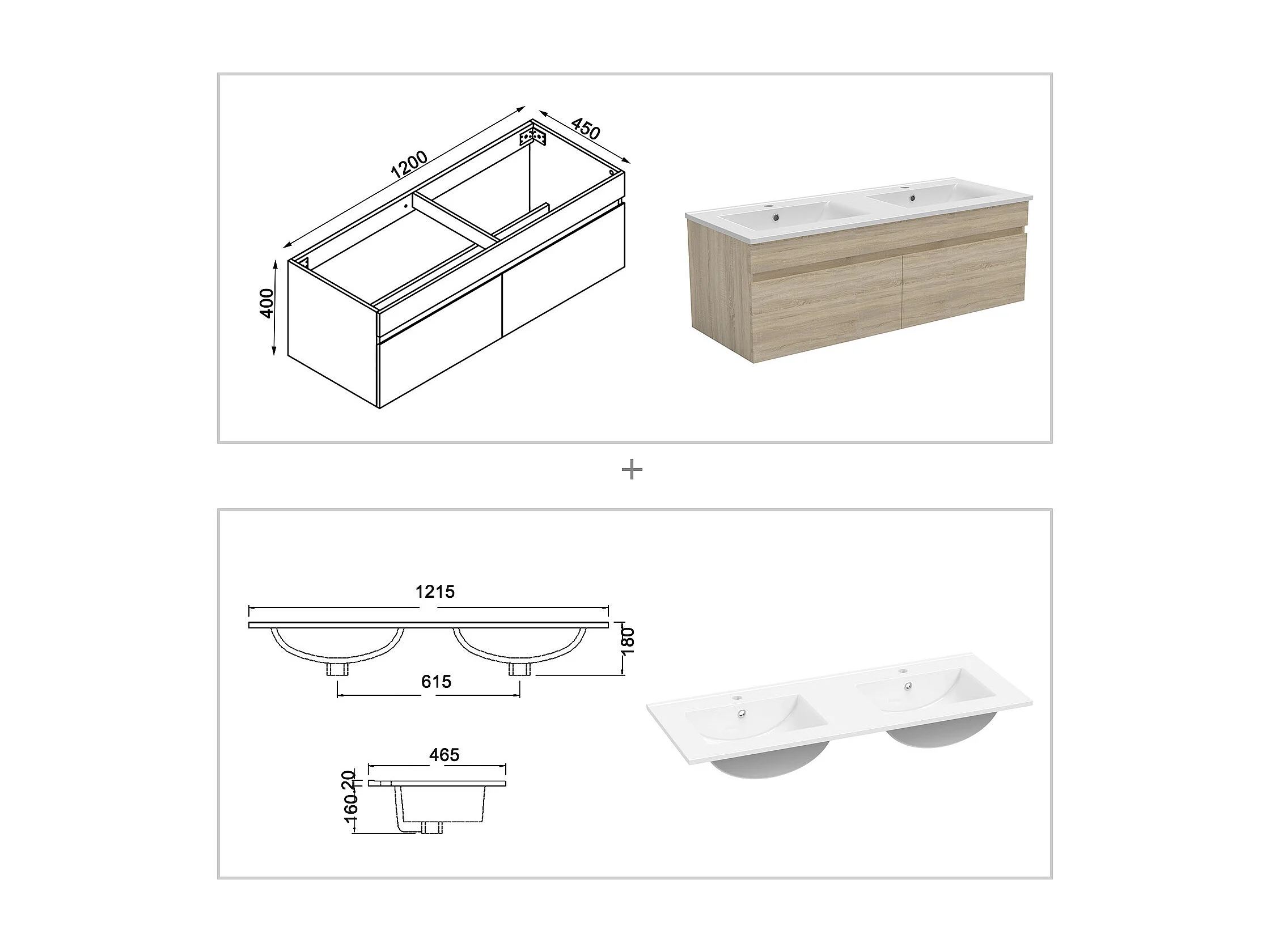 1200
450
400

+

1215
180
615
465
20
160