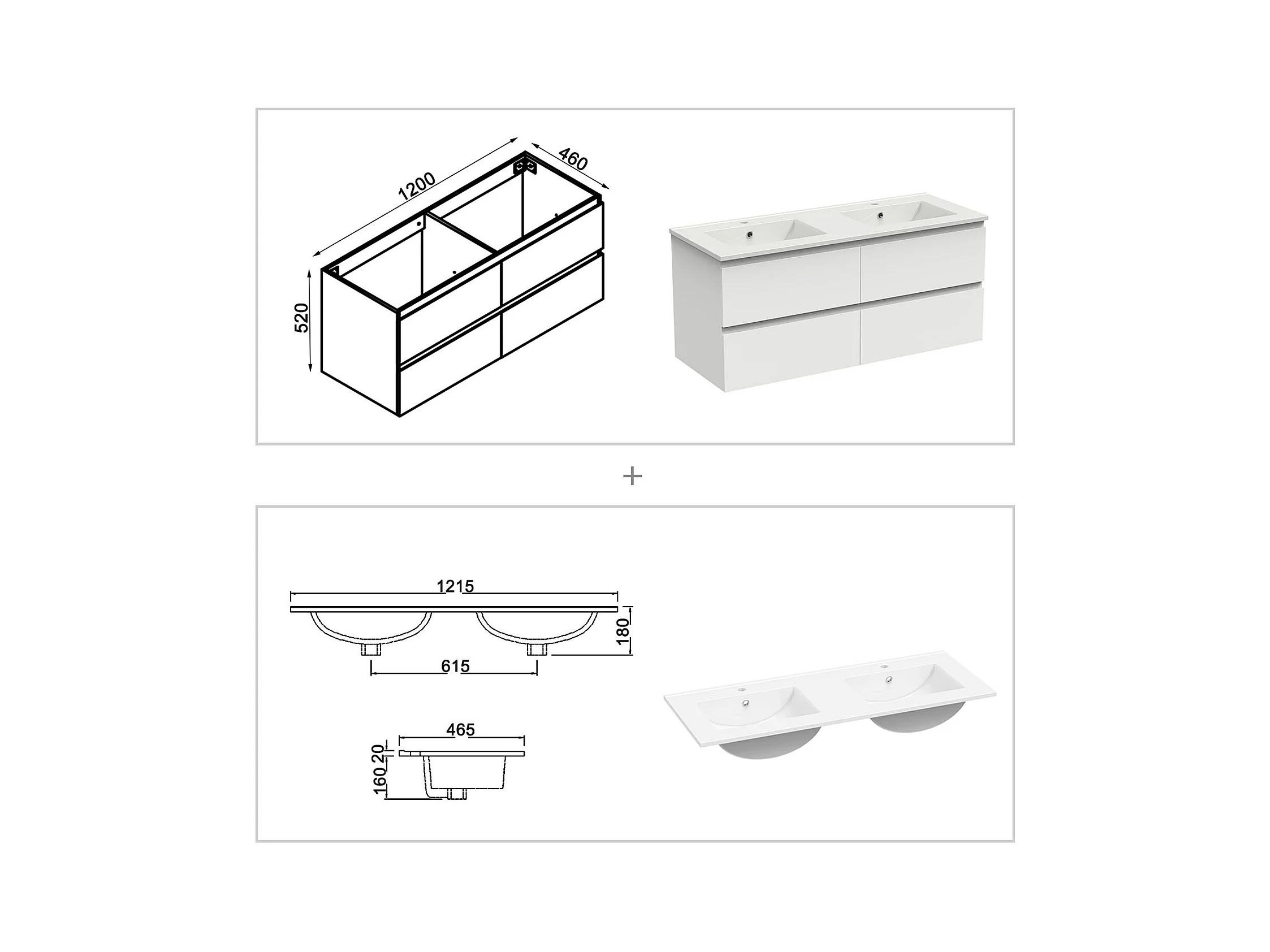 1200
460
520

+

1215
180
615

465
20
160