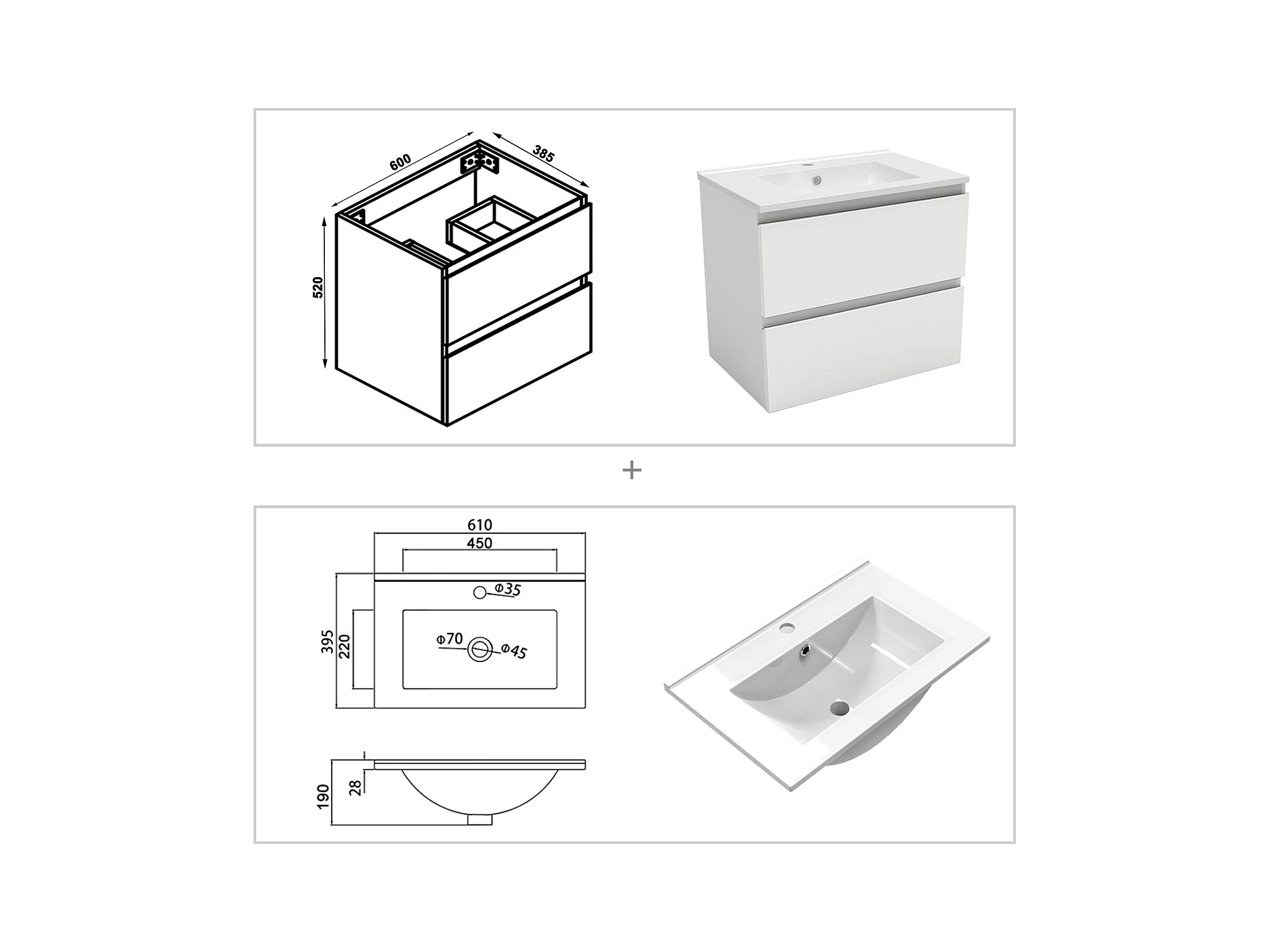 600
385
520

+

610
450
Φ35
395
220
Φ70
Φ45
190
28