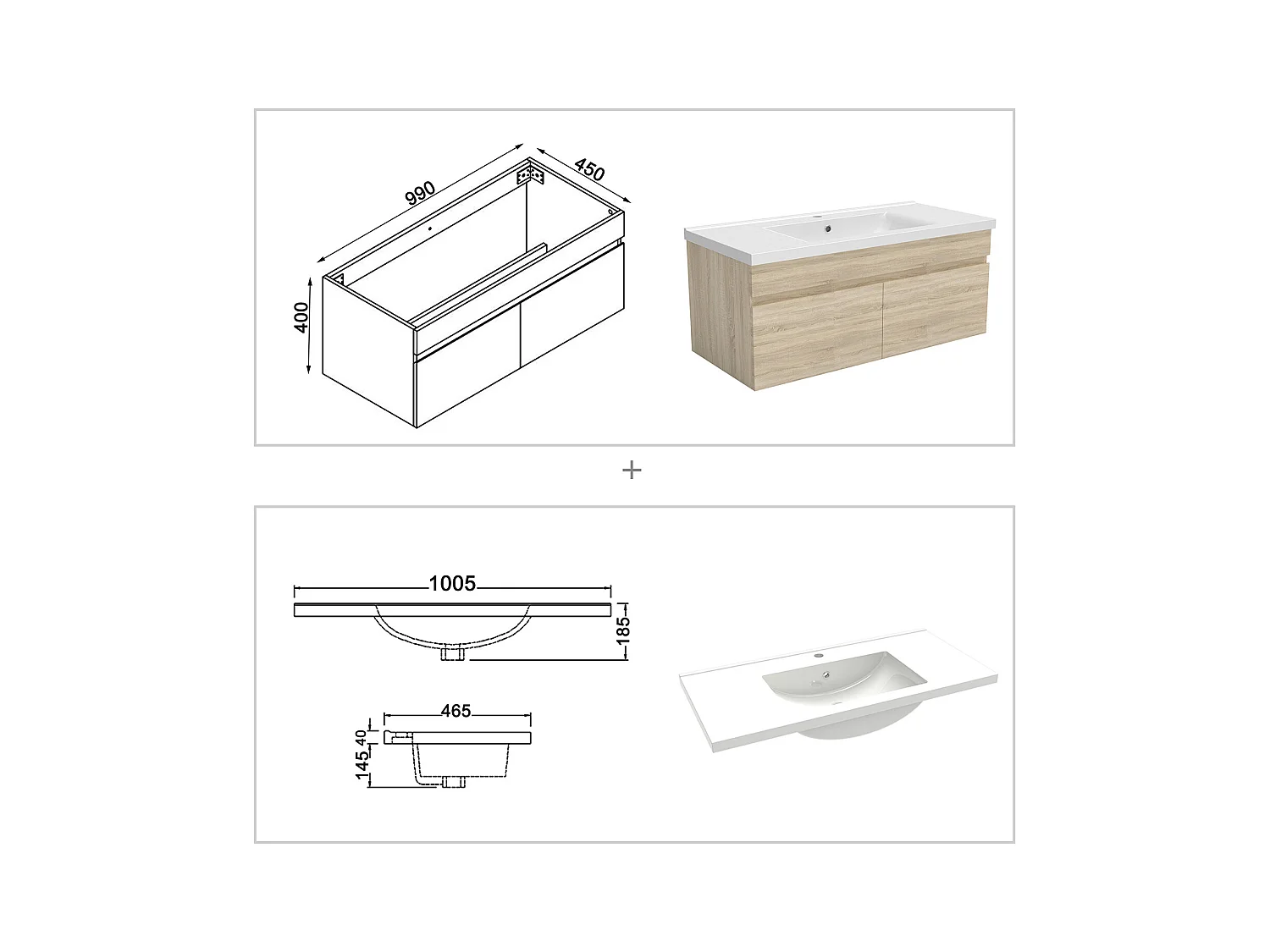 990
450
400

+

1005
185
465
40
145