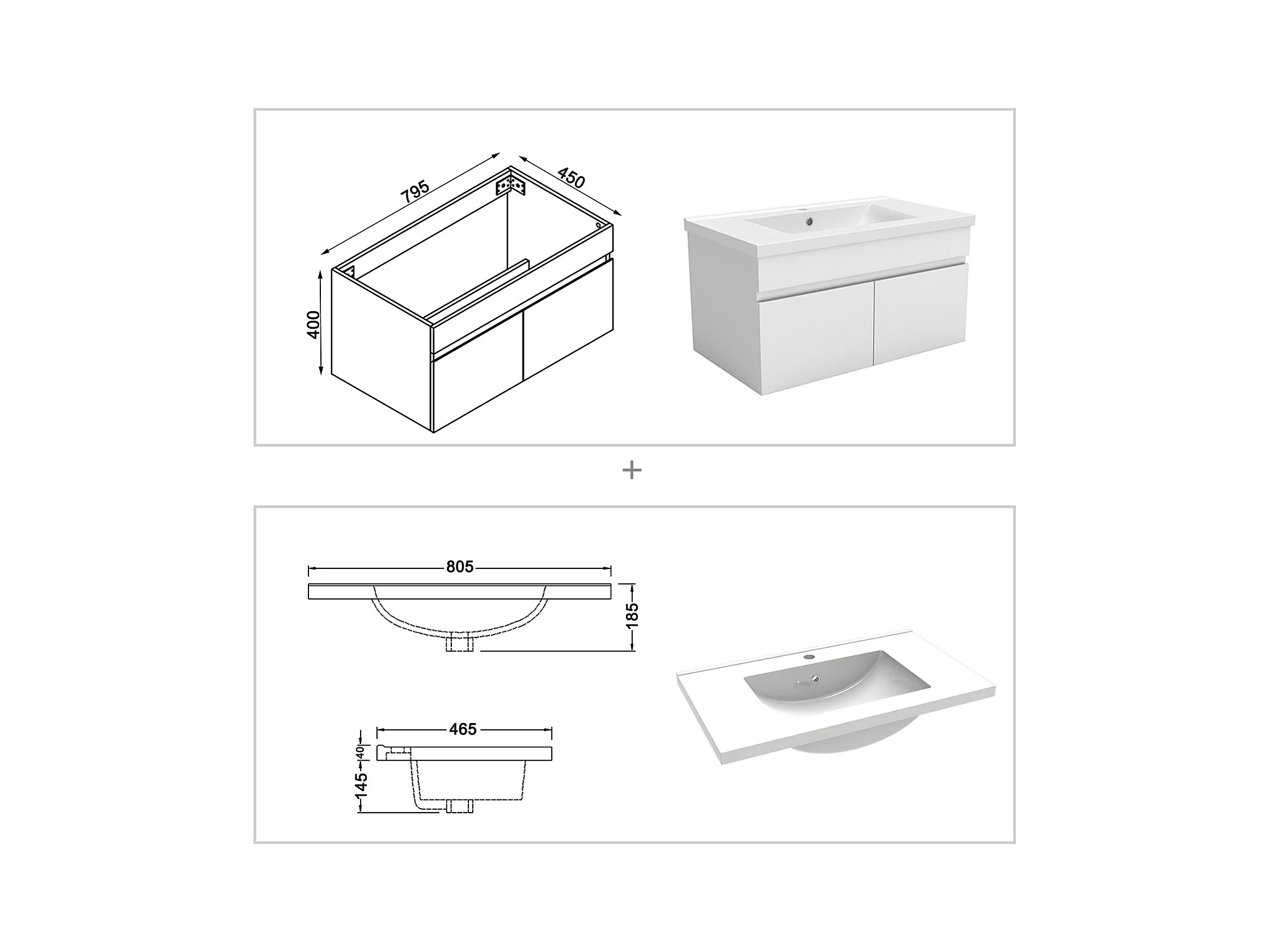 795
450
400

+

805
185
465
40
145