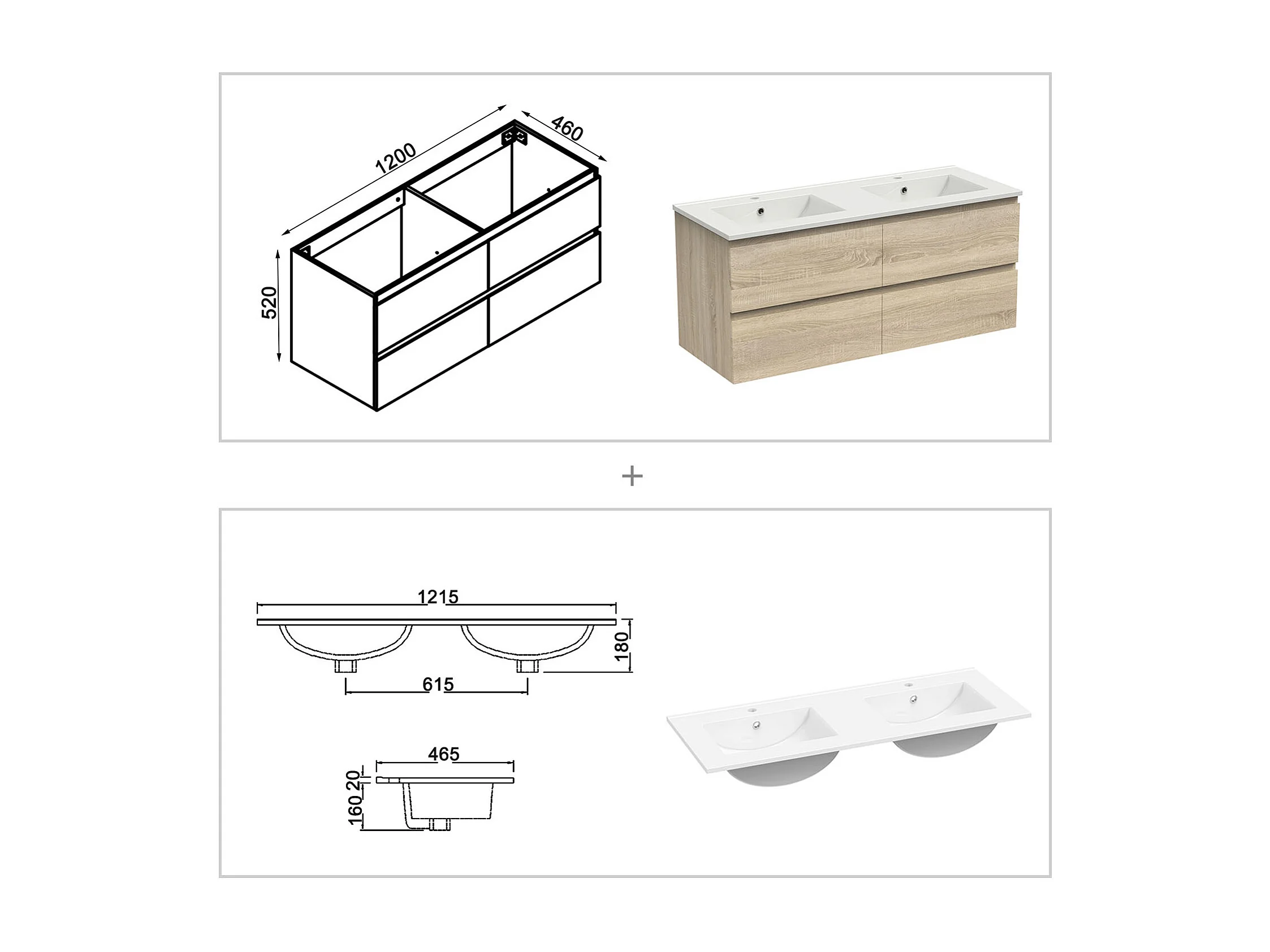 1200
460
520

+

1215
180
615
465
20
160