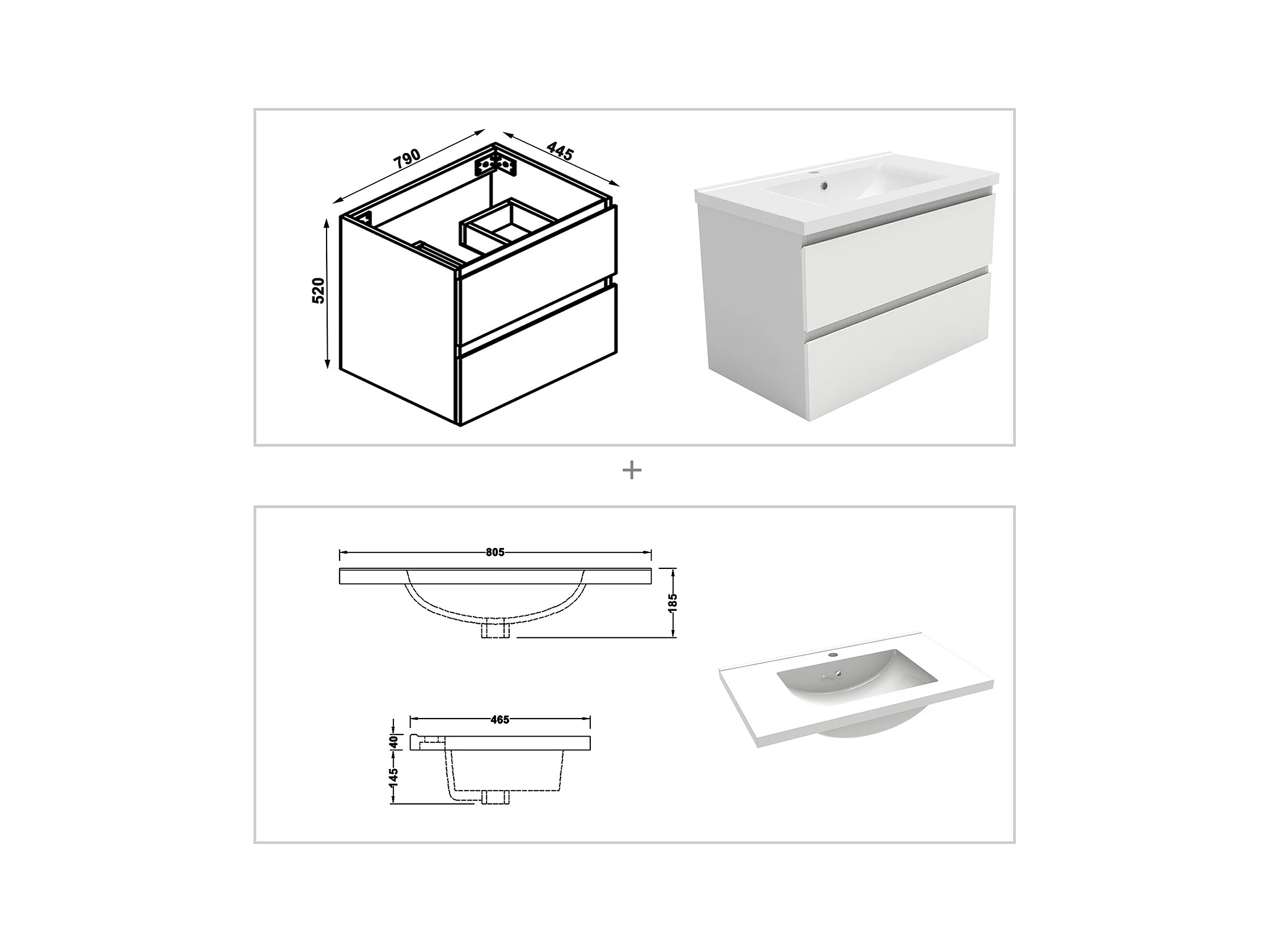 790
445
520

+

805
185
465
40
145