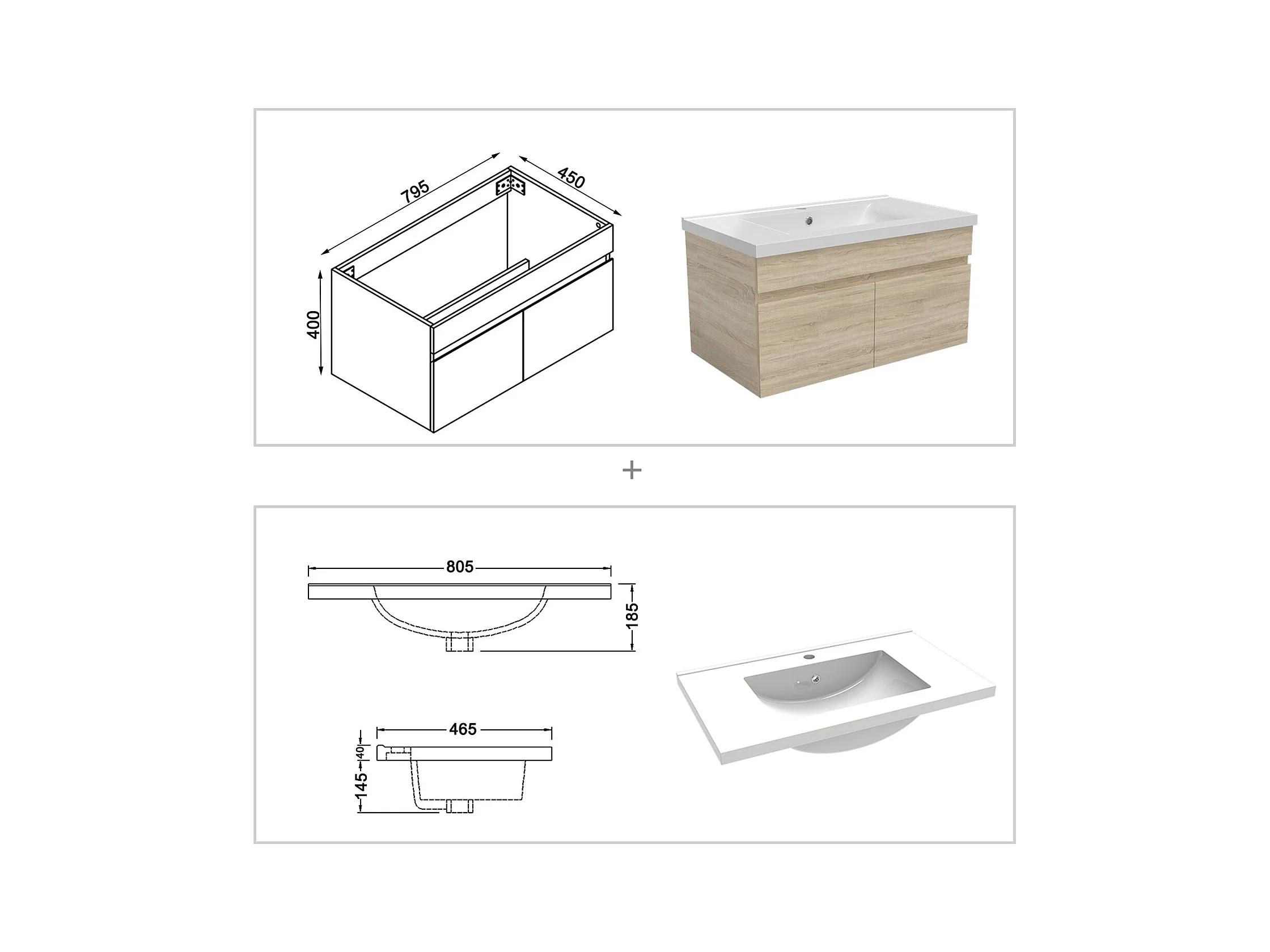 795
450
400

+

805
185
465
40
145