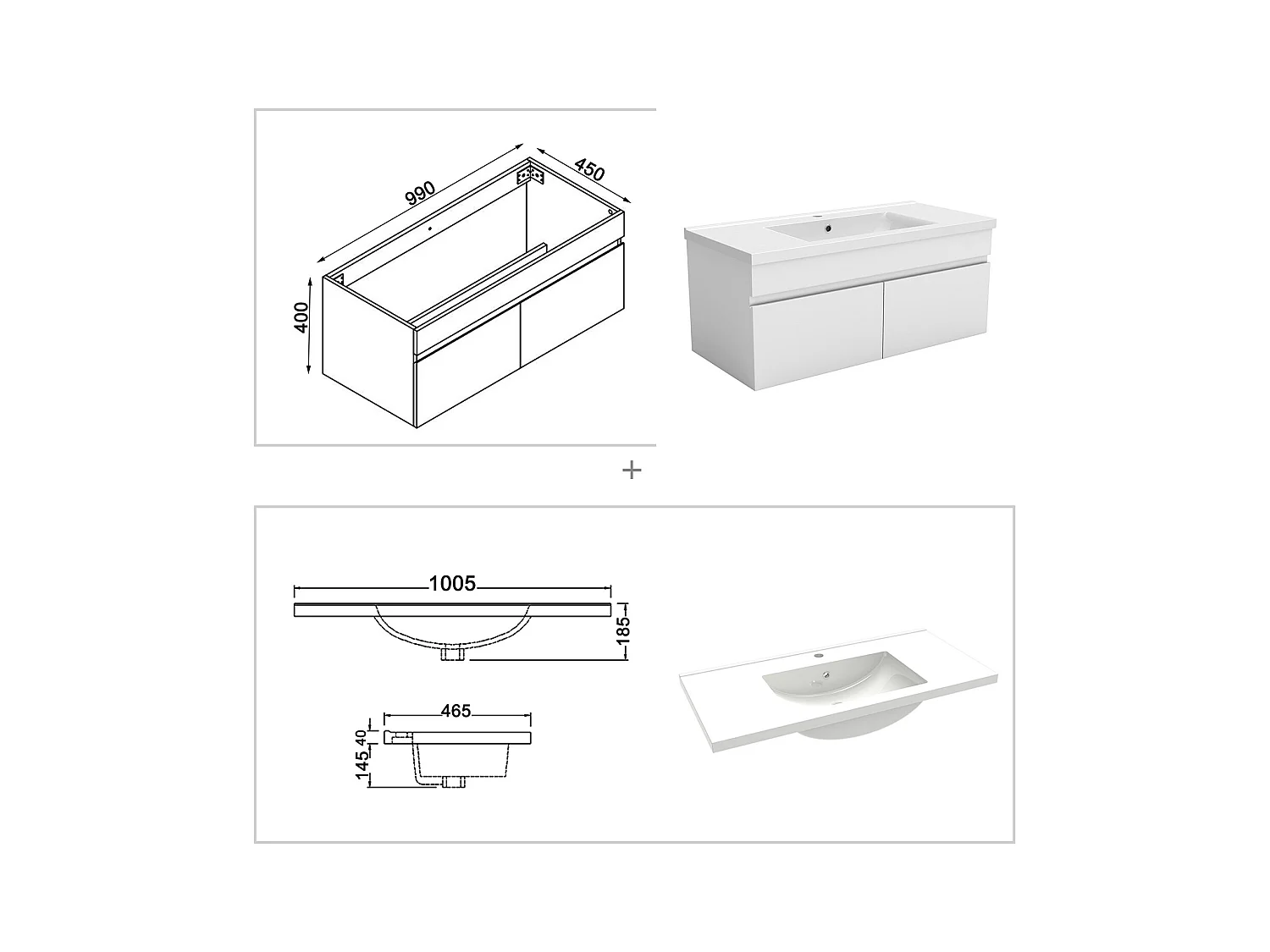 990
450
400
+
1005
185
465
40
145