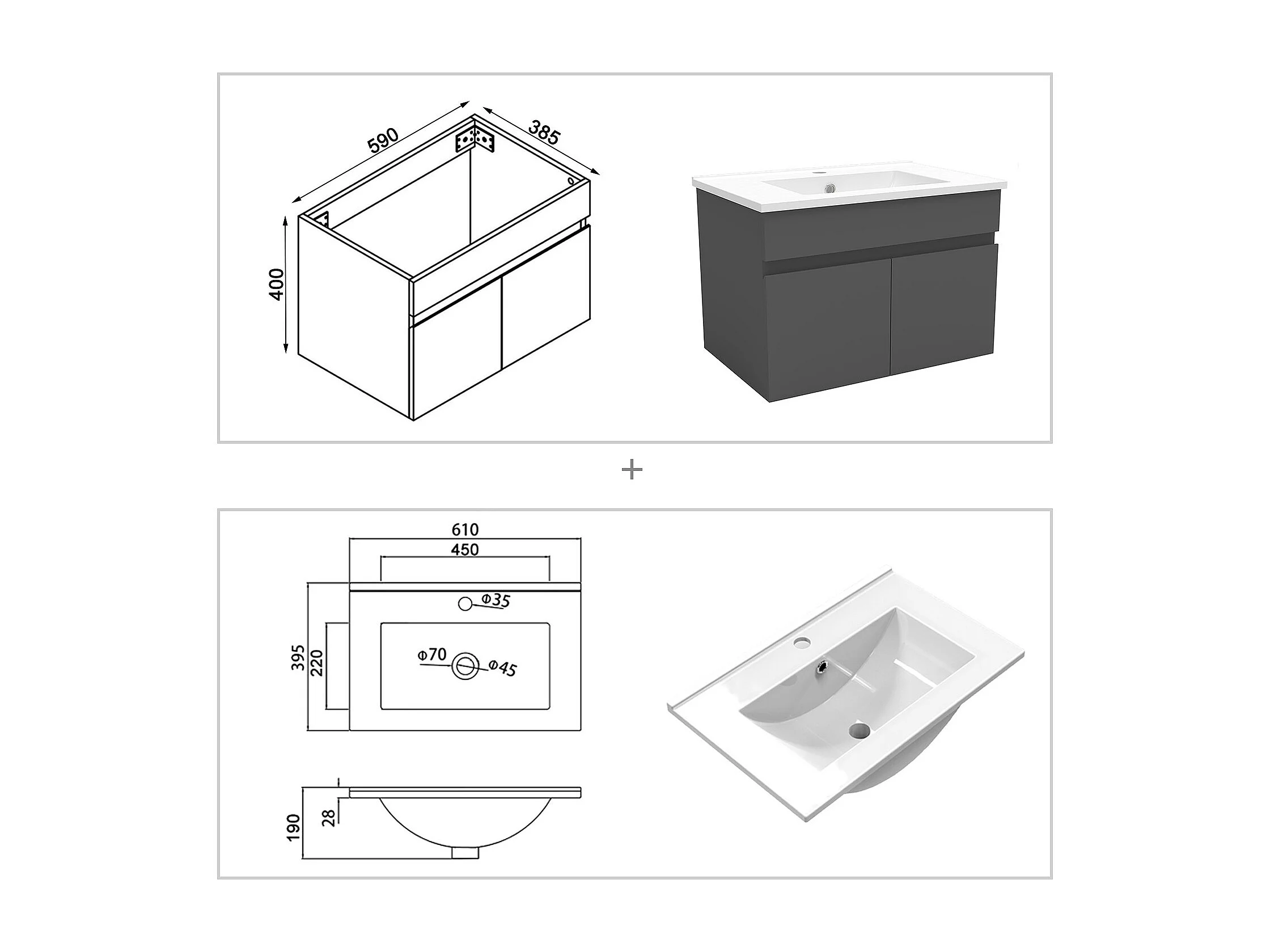 590
385
400

+

610
450
Φ35
395
220
Φ70
Φ45
190
28