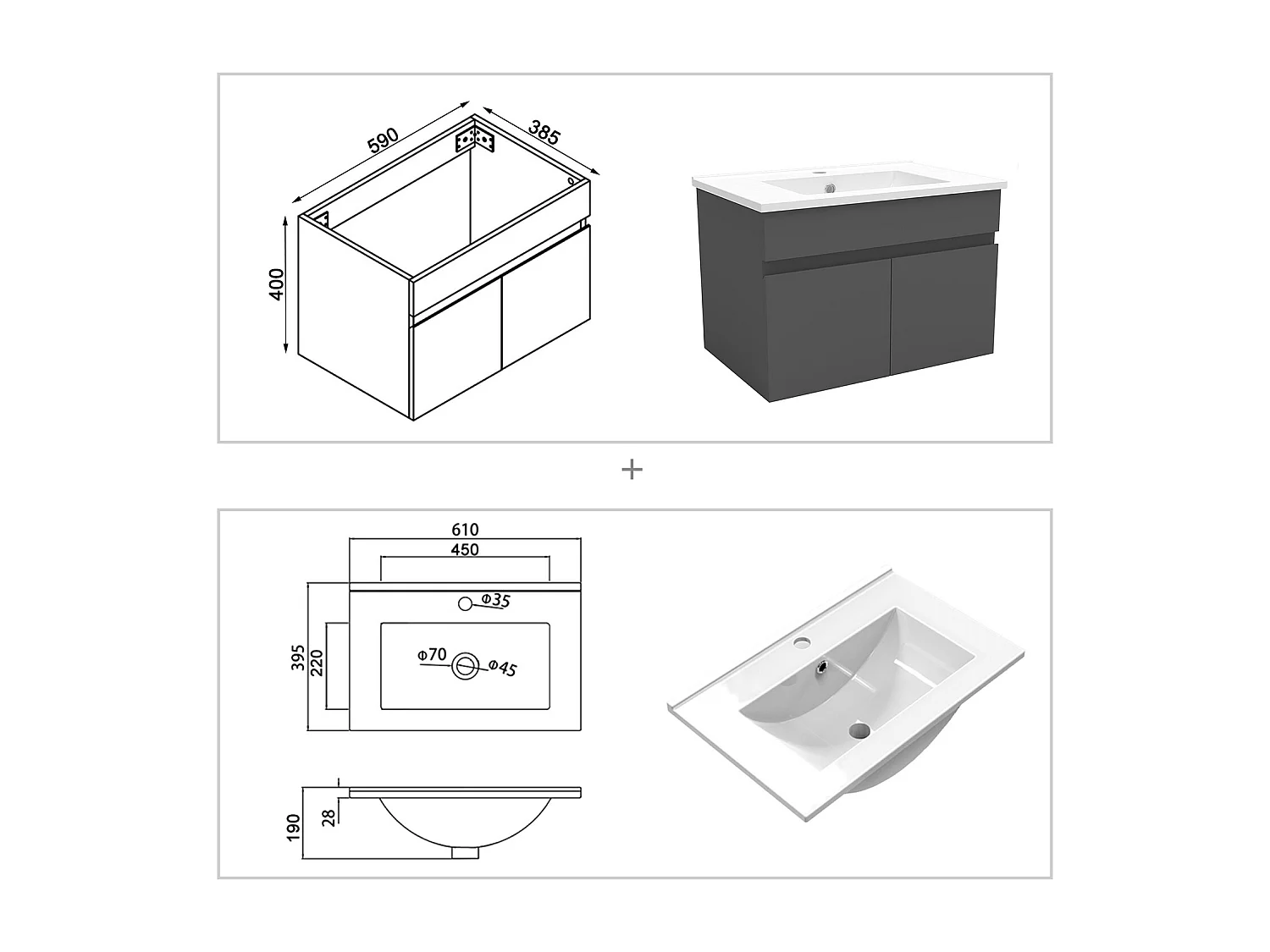 590
385
400

+

610
450
Φ35
395
220
Φ70
Φ45
190
28