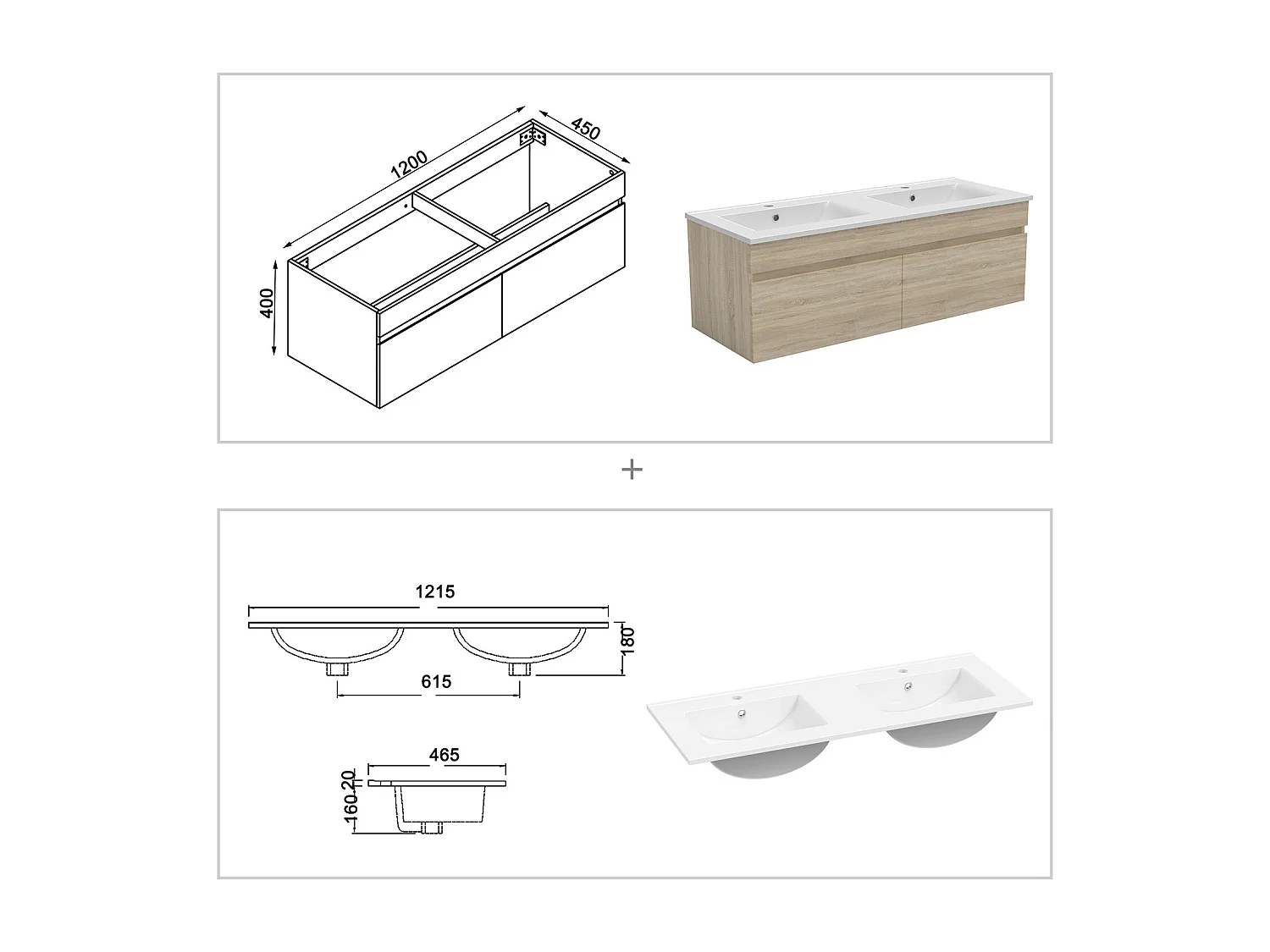 1200
450
400

+

1215
180
615

465
20
160