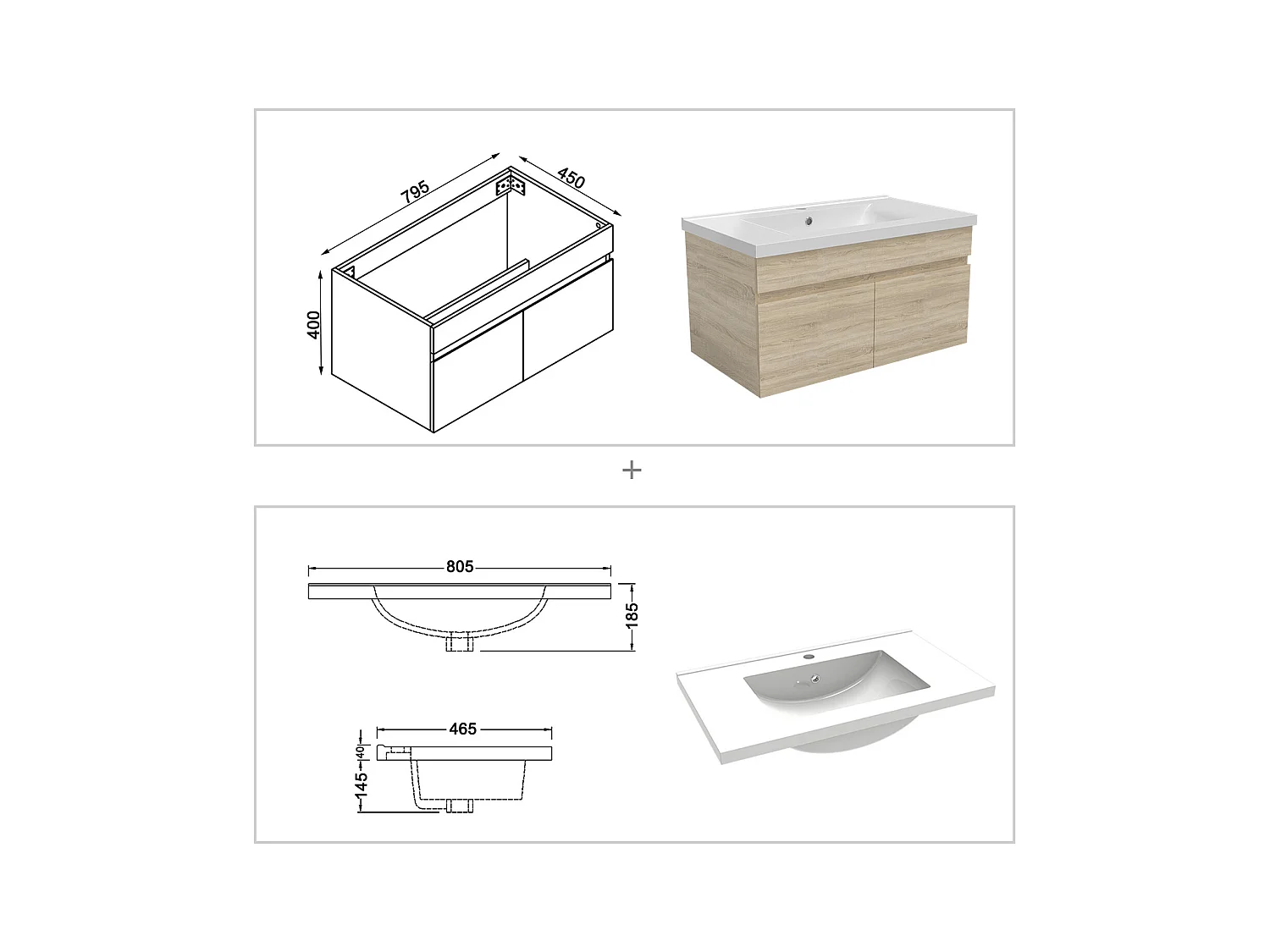 795
450
400
+
805
185
465
40
145