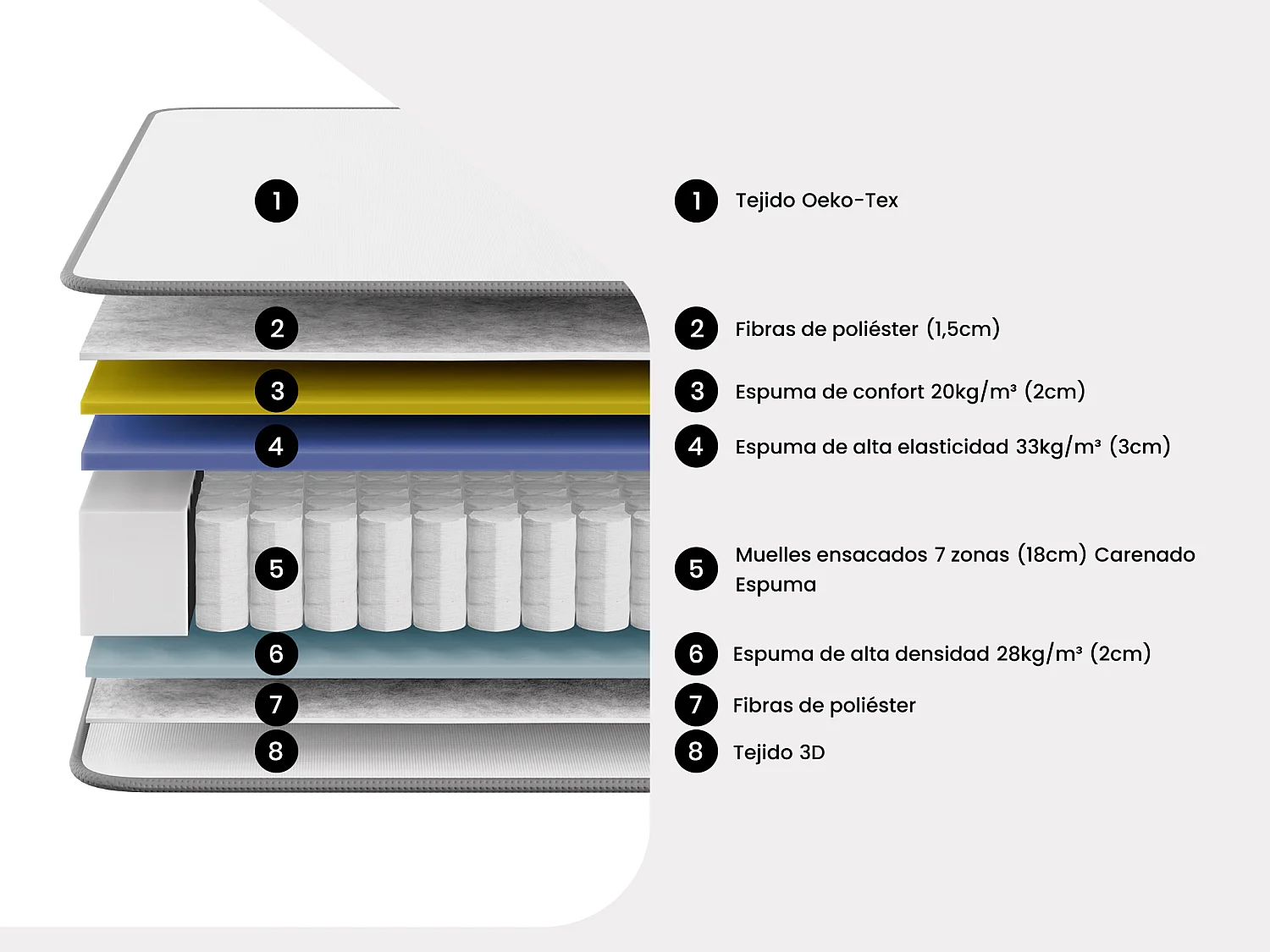 1

2

3

4

5

6

7

8

1 Tejido Oeko-Tex

2 Fibras de poliéster (1,5cm)

3 Espuma de confort 20kg/m³ (2cm)

4 Espuma de alta elasticidad 33kg/m³ (3cm)

5 Muelles ensacados 7 zonas (18cm) Carenado Espuma

6 Espuma de alta densidad 28kg/m³ (2cm)

7 Fibras de poliéster

8 Tejido 3D