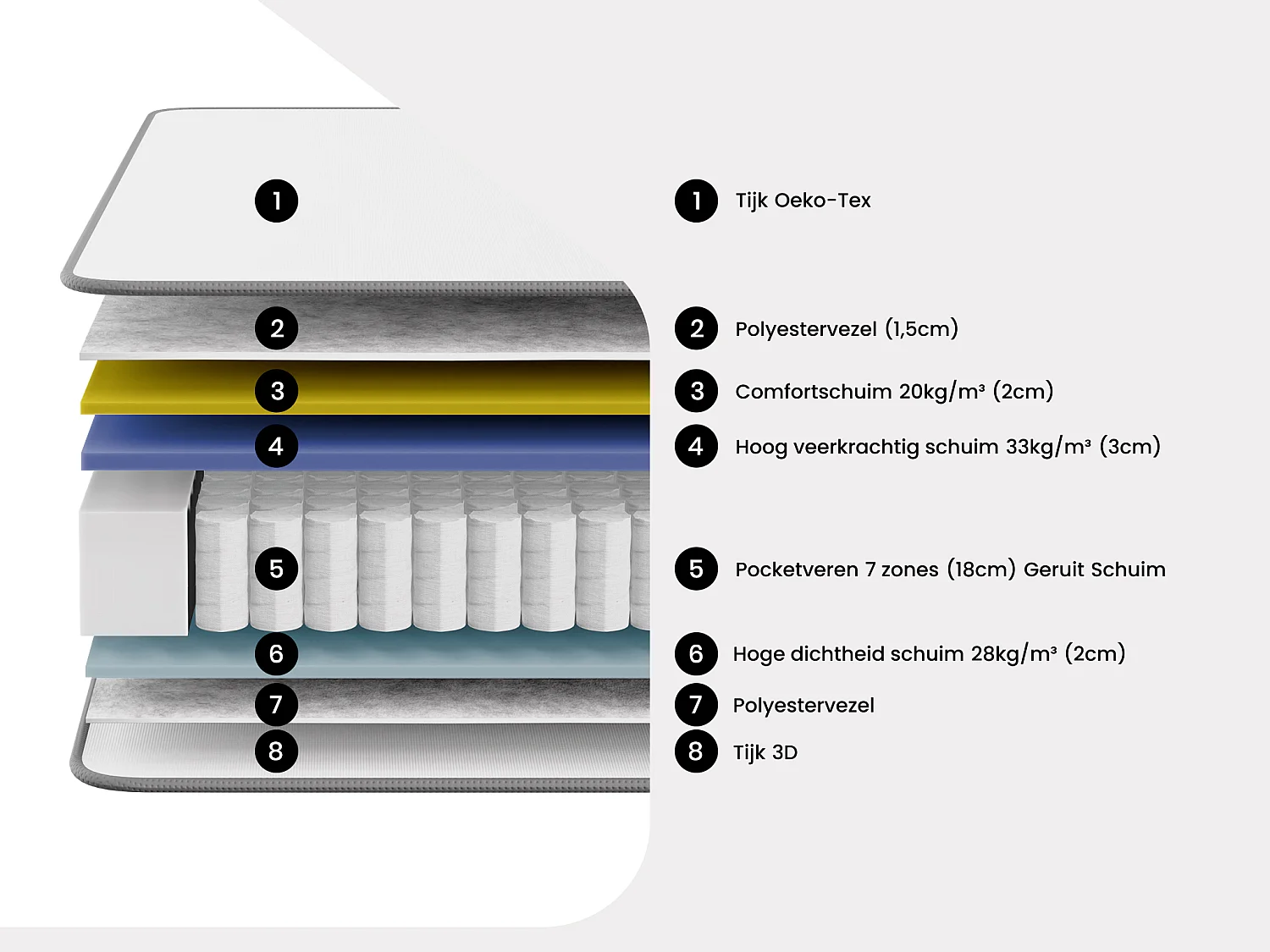 1
2
3
4
5
6
7
8

1 Tijk Oeko-Tex

2 Polyestervezel (1,5cm)

3 Comfortschuim 20kg/m³ (2cm)

4 Hoog veerkrachtig schuim 33kg/m³ (3cm)

5 Pocketveren 7 zones (18cm) Geruit Schuim

6 Hoge dichtheid schuim 28kg/m³ (2cm)

7 Polyestervezel

8 Tijk 3D