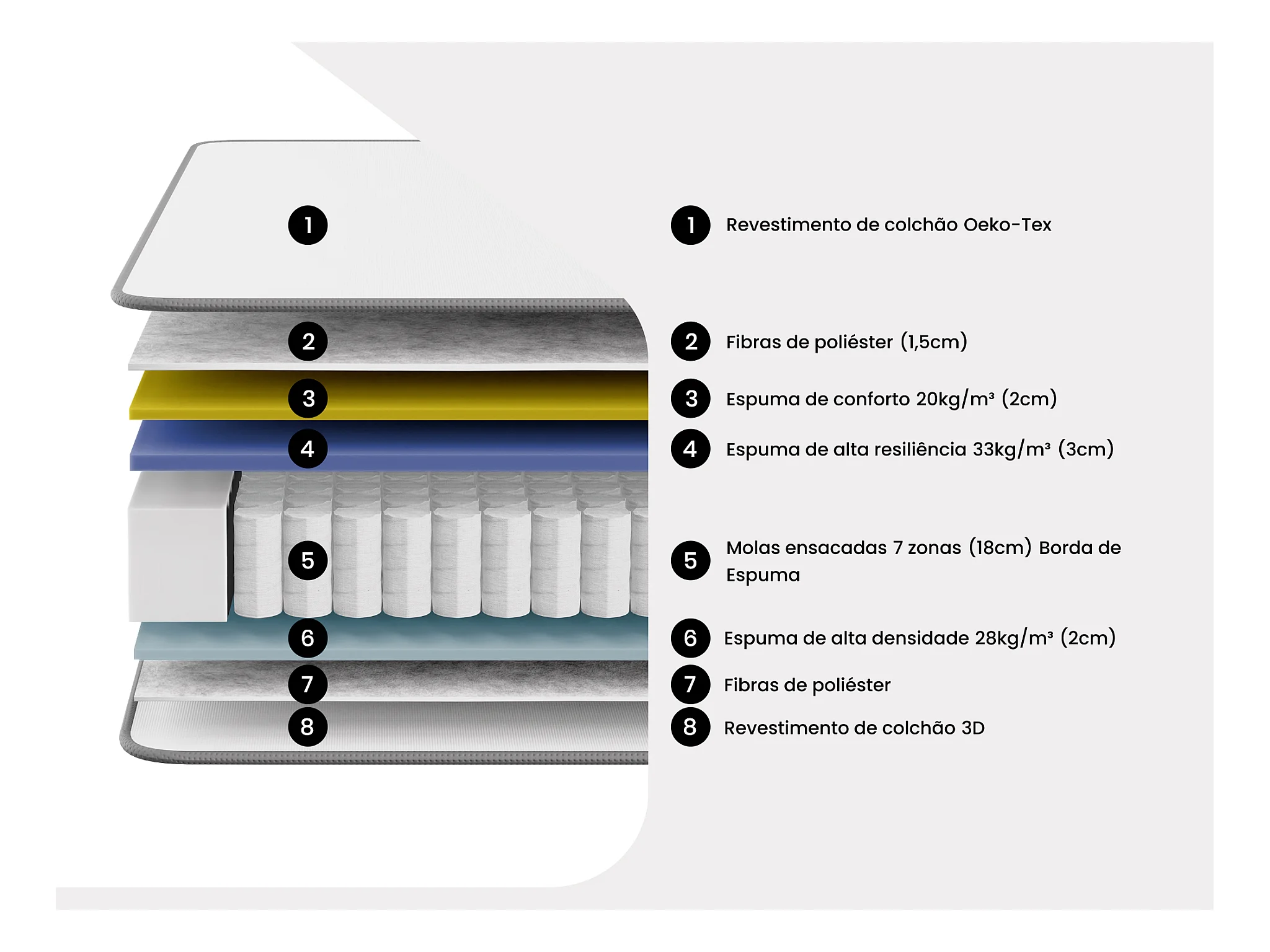 1
2
3
4
5
6
7
8

1 Revestimento de colchão Oeko-Tex

2 Fibras de poliéster (1,5cm)

3 Espuma de conforto 20kg/m³ (2cm)

4 Espuma de alta resiliência 33kg/m³ (3cm)

5 Molas ensacadas 7 zonas (18cm) Borda de Espuma

6 Espuma de alta densidade 28kg/m³ (2cm)

7 Fibras de poliéster

8 Revestimento de colchão 3D