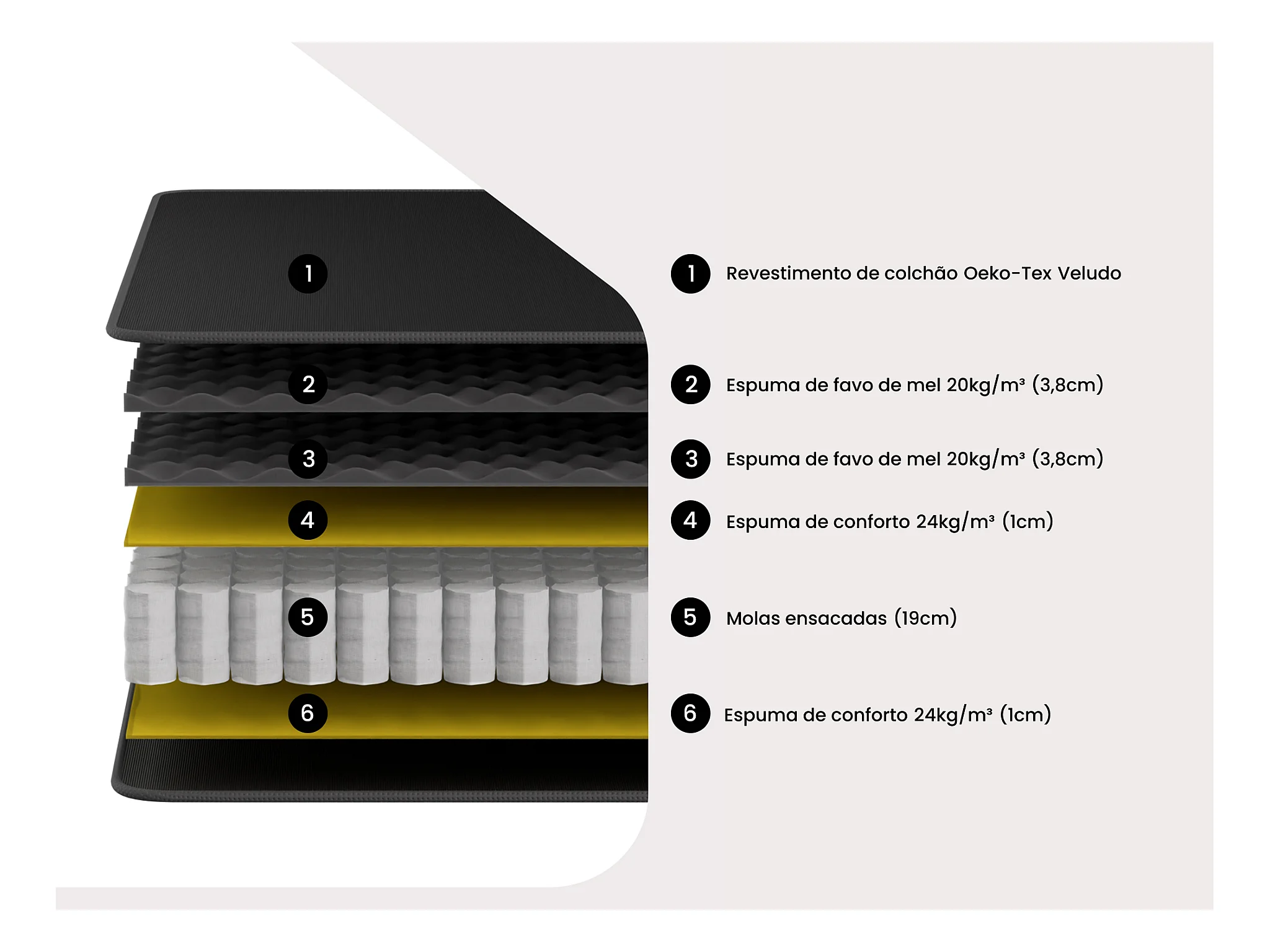 1
2
3
4
5
6

1 Revestimento de colchão Oeko-Tex Veludo

2 Espuma de favo de mel 20kg/m³ (3,8cm)

3 Espuma de favo de mel 20kg/m³ (3,8cm)

4 Espuma de conforto 24kg/m³ (1cm)

5 Molas ensacadas (19cm)

6 Espuma de conforto 24kg/m³ (1cm)