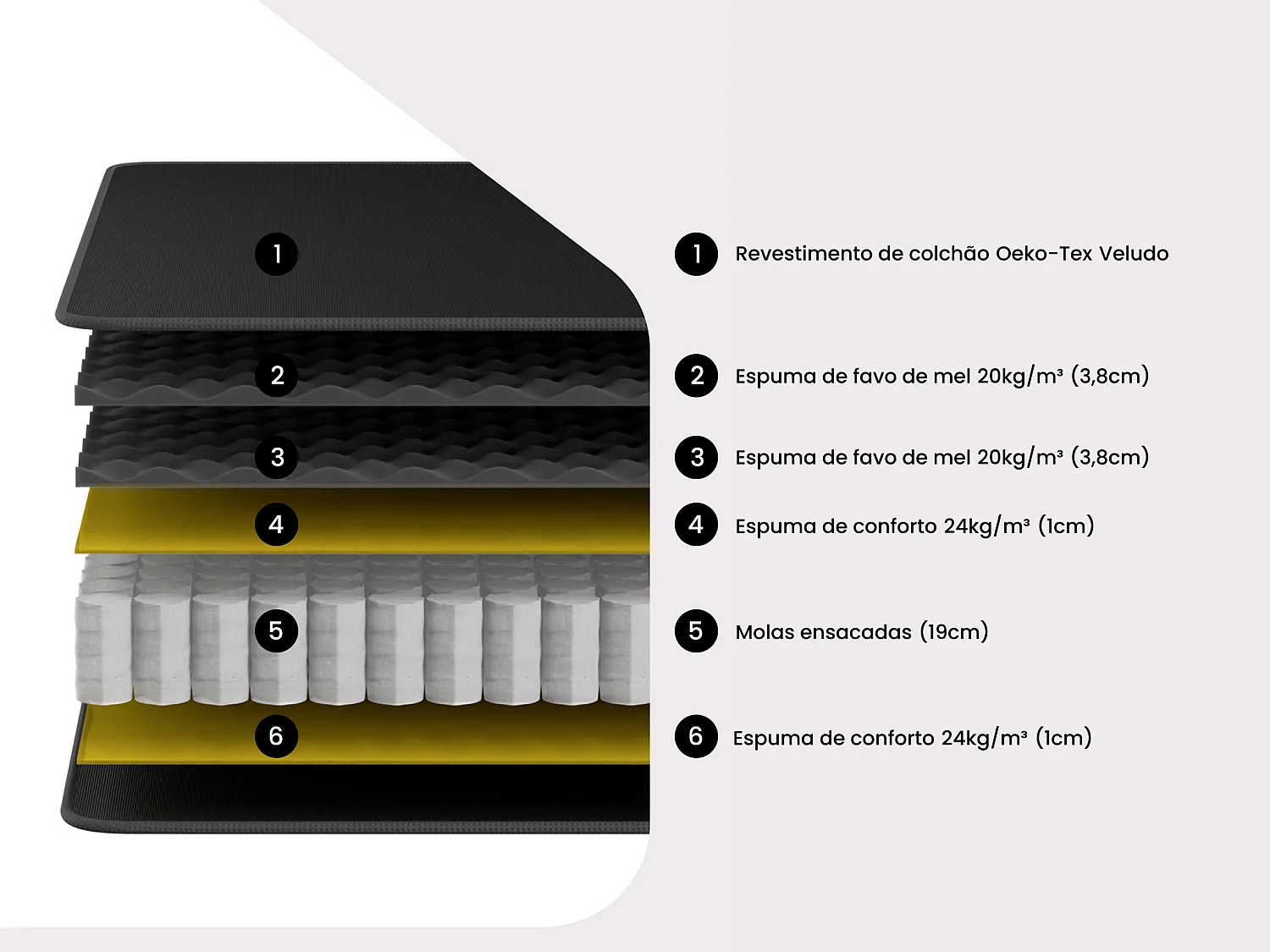 1
2
3
4
5
6

1 Revestimento de colchão Oeko-Tex Veludo

2 Espuma de favo de mel 20kg/m³ (3,8cm)

3 Espuma de favo de mel 20kg/m³ (3,8cm)

4 Espuma de conforto 24kg/m³ (1cm)

5 Molas ensacadas (19cm)

6 Espuma de conforto 24kg/m³ (1cm)