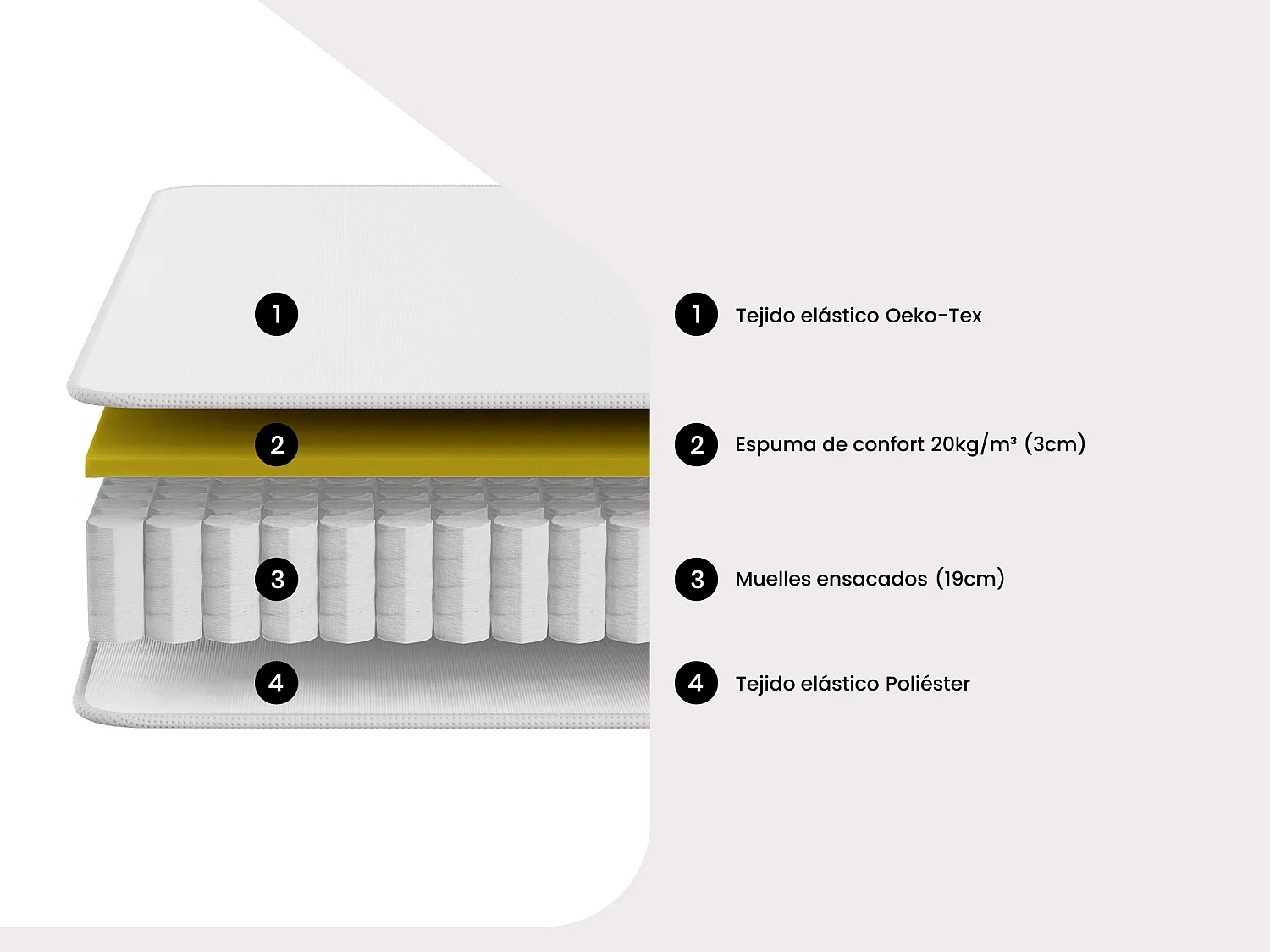 1

2

3

4

1 Tejido elástico Oeko-Tex

2 Espuma de confort 20kg/m³ (3cm)

3 Muelles ensacados (19cm)

4 Tejido elástico Poliéster