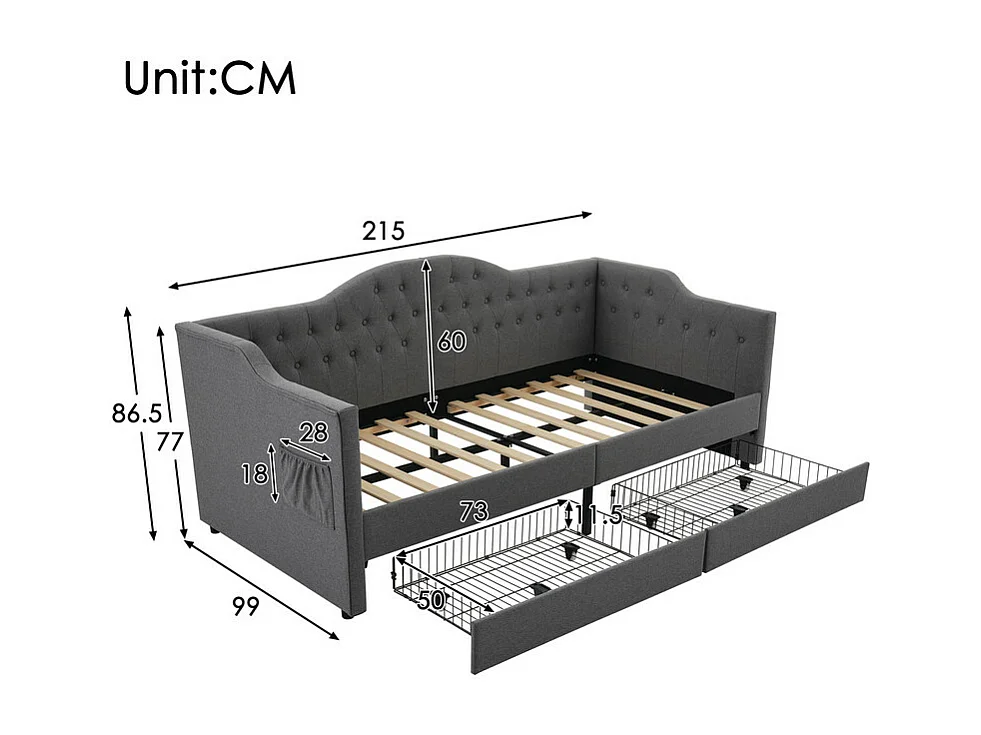 Unit:CM

215

60

86.5

77

28

18

73

11.5

50

99