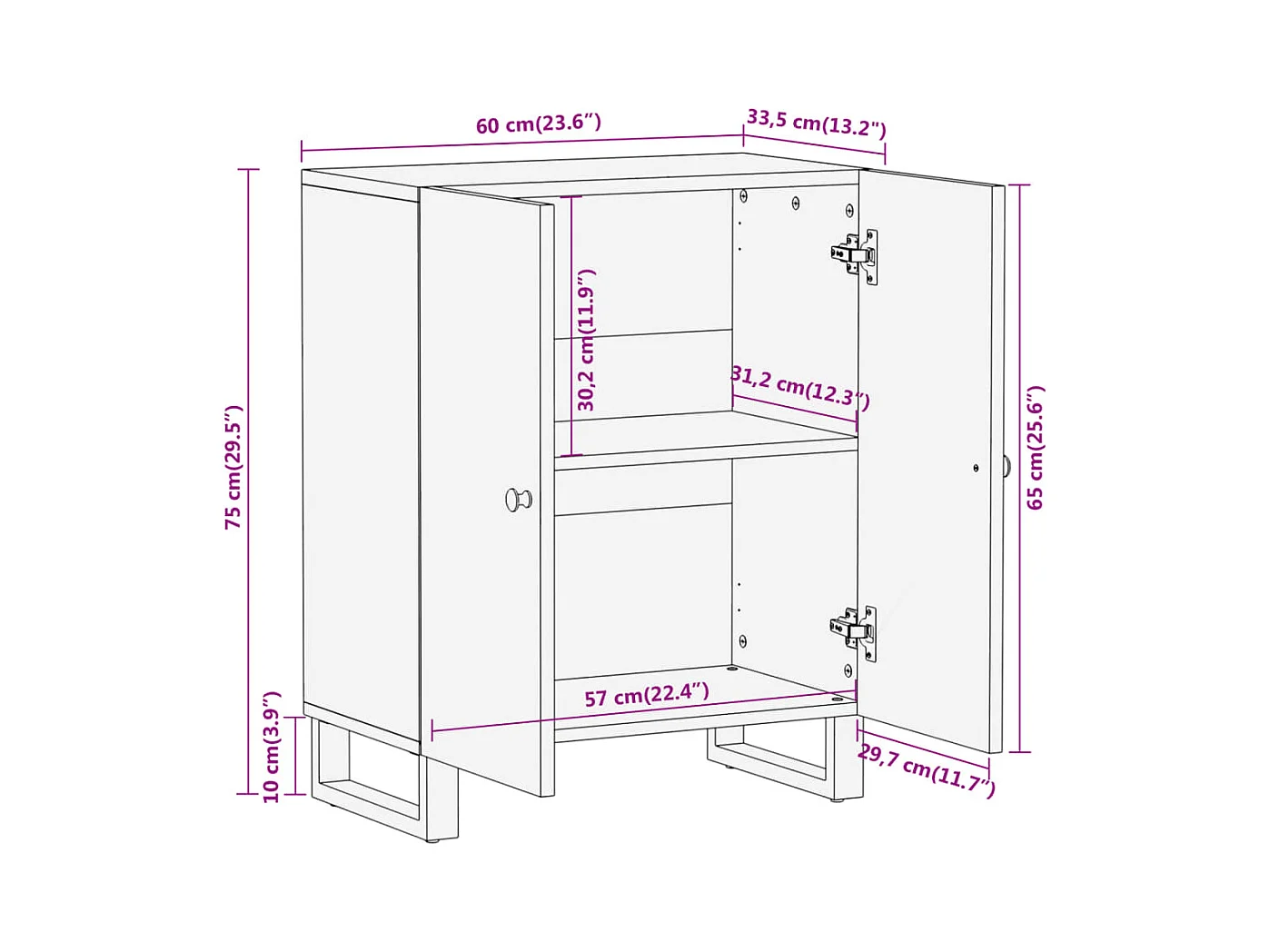 60 cm(23.6")
33,5 cm(13.2")
75 cm(29.5")
30,2 cm(11.9")
31,2 cm(12.3")
65 cm(25.6")
57 cm(22.4")
10 cm(3.9")
29,7 cm(11.7")