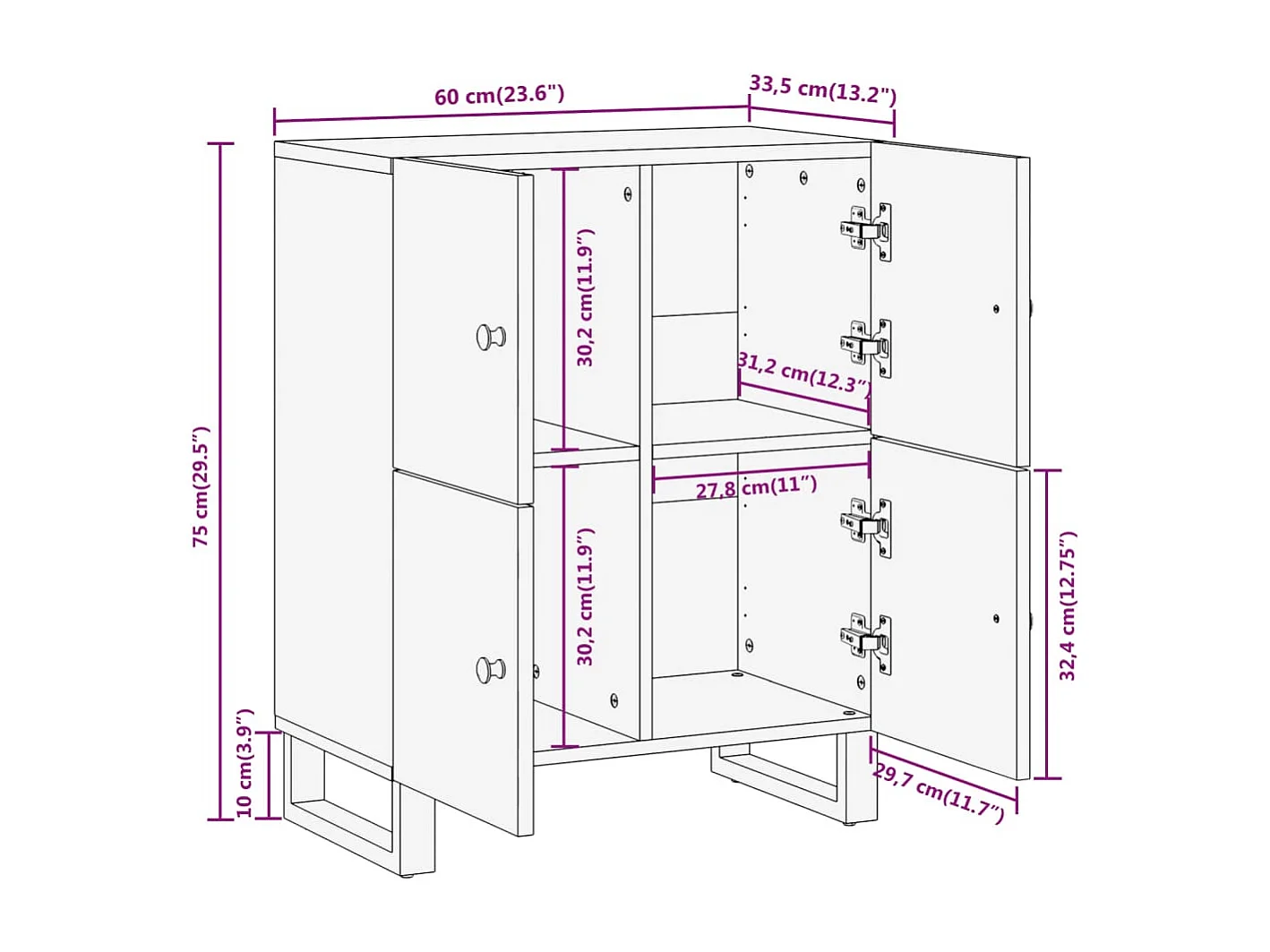 60 cm(23.6")

33,5 cm(13.2")

75 cm(29.5")

30,2 cm(11.9")

31,2 cm(12.3")

27,8 cm(11")

30,2 cm(11.9")

32,4 cm(12.75")

10 cm(3.9")

29,7 cm(11.7")