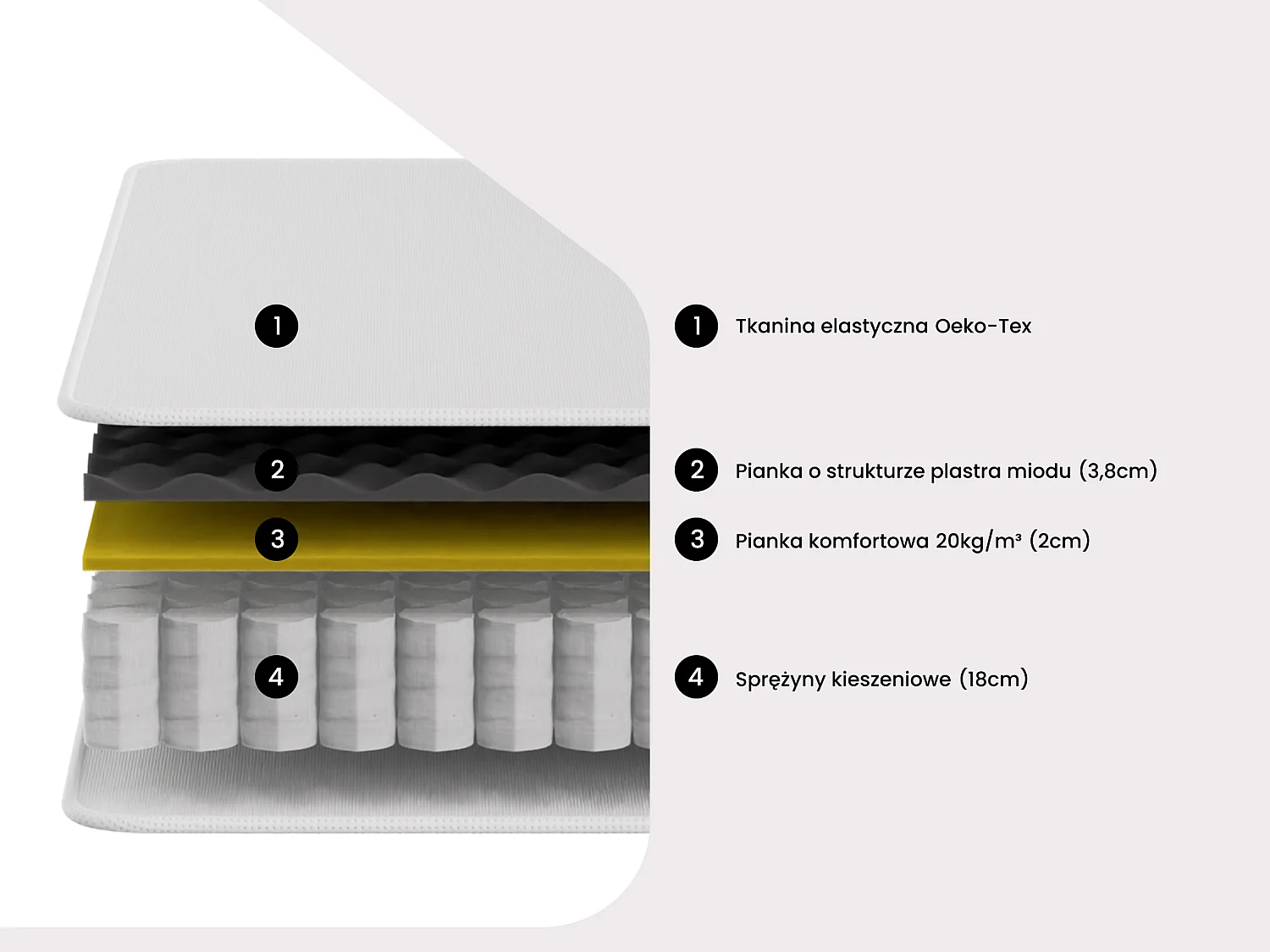 1

2

3

4

1 Tkanina elastyczna Oeko-Tex

2 Pianka o strukturze plastra miodu (3,8cm)

3 Pianka komfortowa 20kg/m³ (2cm)

4 Sprężyny kieszeniowe (18cm)