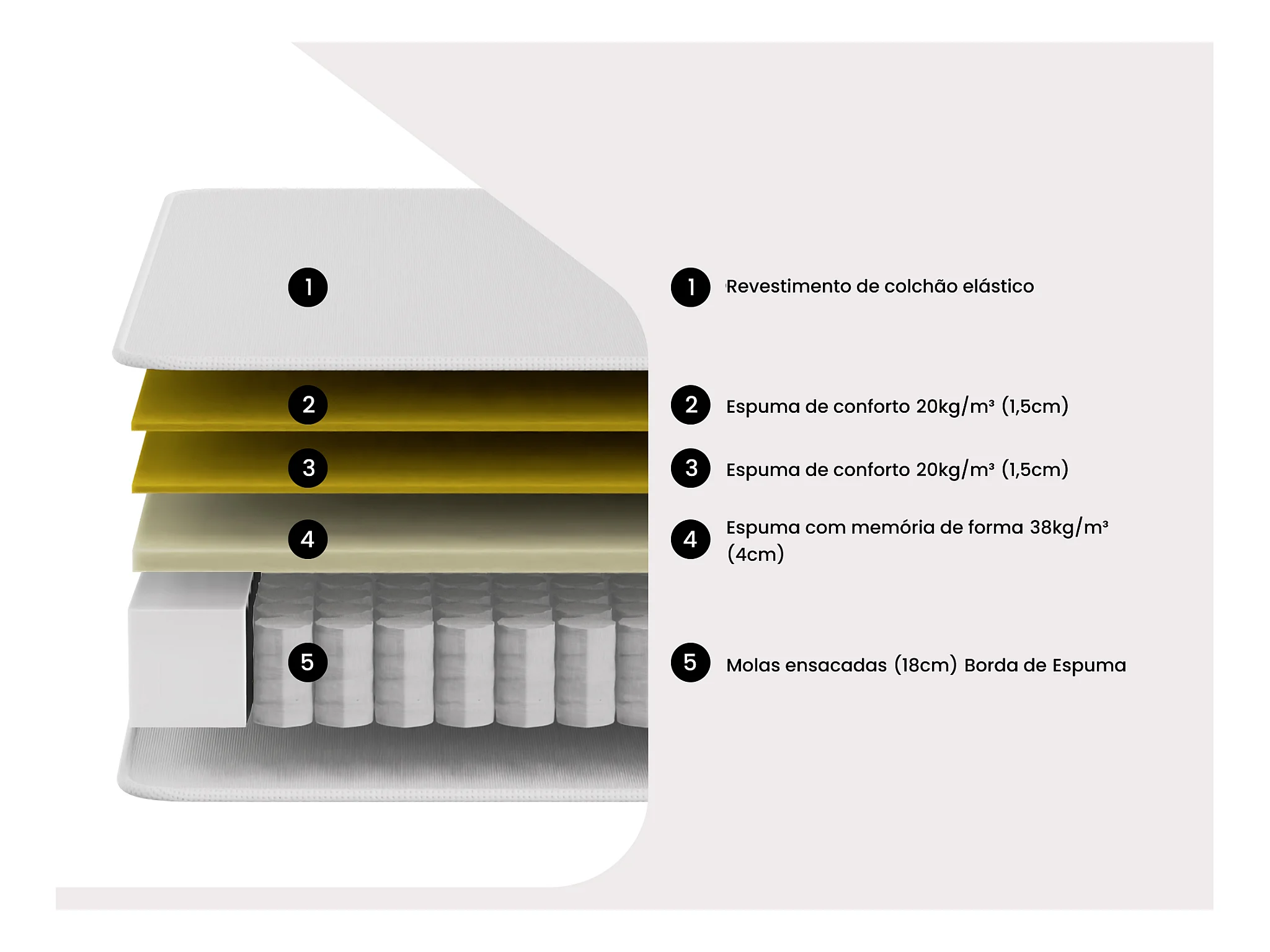 1
2
3
4
5

1 Revestimento de colchão elástico

2 Espuma de conforto 20kg/m³ (1,5cm)

3 Espuma de conforto 20kg/m³ (1,5cm)

4 Espuma com memória de forma 38kg/m³ (4cm)

5 Molas ensacadas (18cm) Borda de Espuma