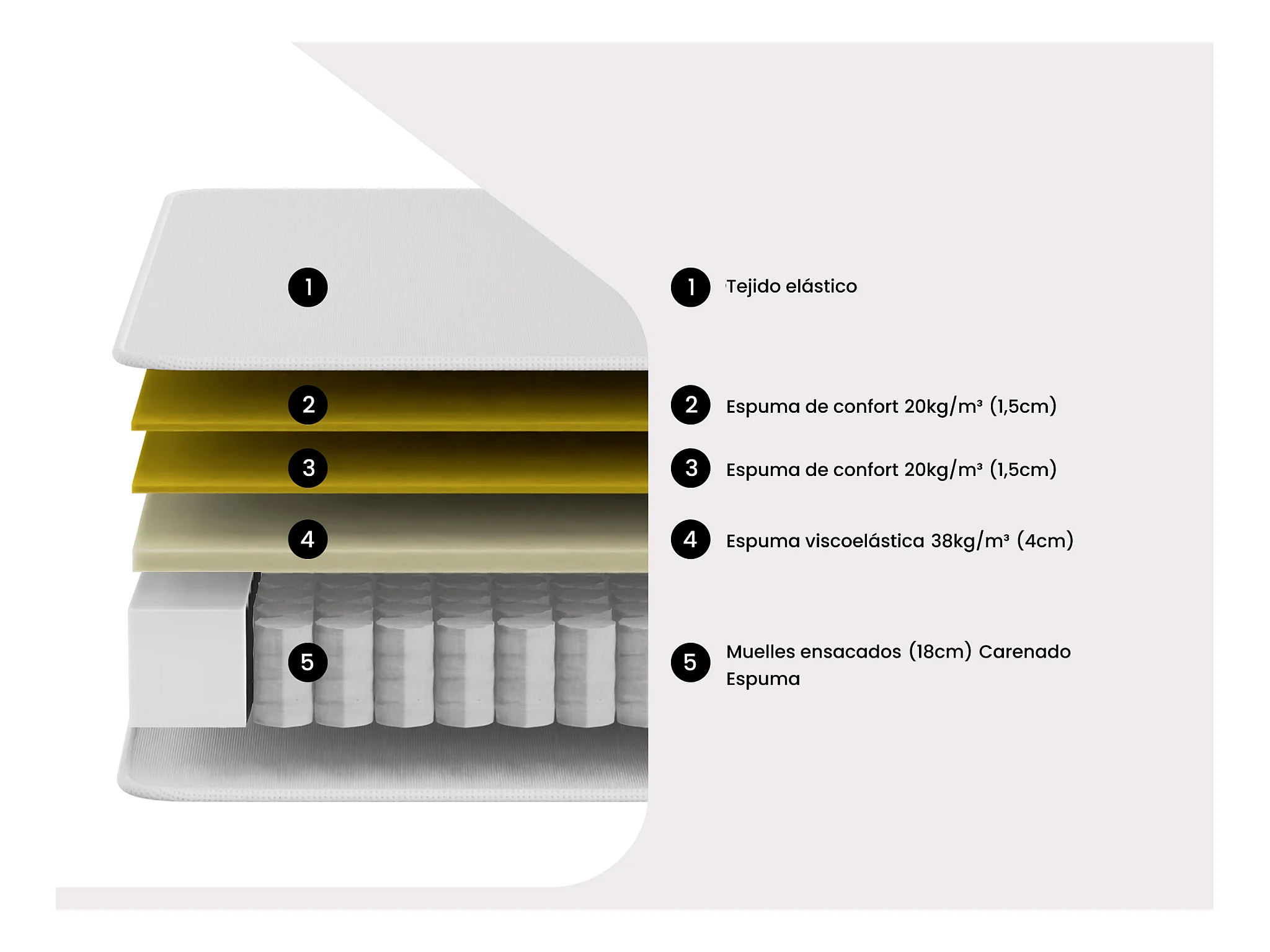 1

2

3

4

5

1 Tejido elástico

2 Espuma de confort 20kg/m³ (1,5cm)

3 Espuma de confort 20kg/m³ (1,5cm)

4 Espuma viscoelástica 38kg/m³ (4cm)

5 Muelles ensacados (18cm) Carenado Espuma