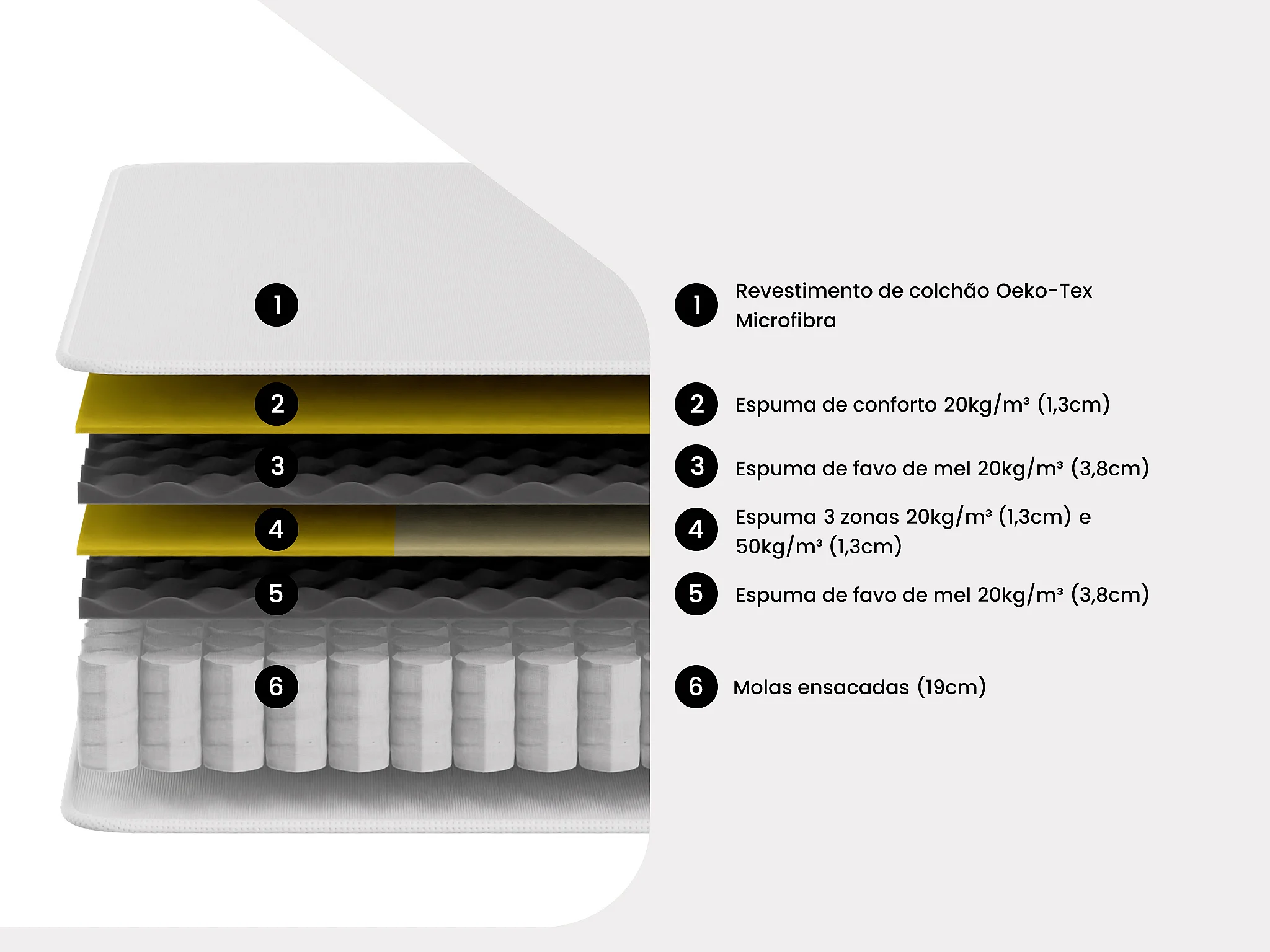 1

2

3

4

5

6

1 Revestimento de colchão Oeko-Tex Microfibra

2 Espuma de conforto 20kg/m³ (1,3cm)

3 Espuma de favo de mel 20kg/m³ (3,8cm)

4 Espuma 3 zonas 20kg/m³ (1,3cm) e 50kg/m³ (1,3cm)

5 Espuma de favo de mel 20kg/m³ (3,8cm)

6 Molas ensacadas (19cm)