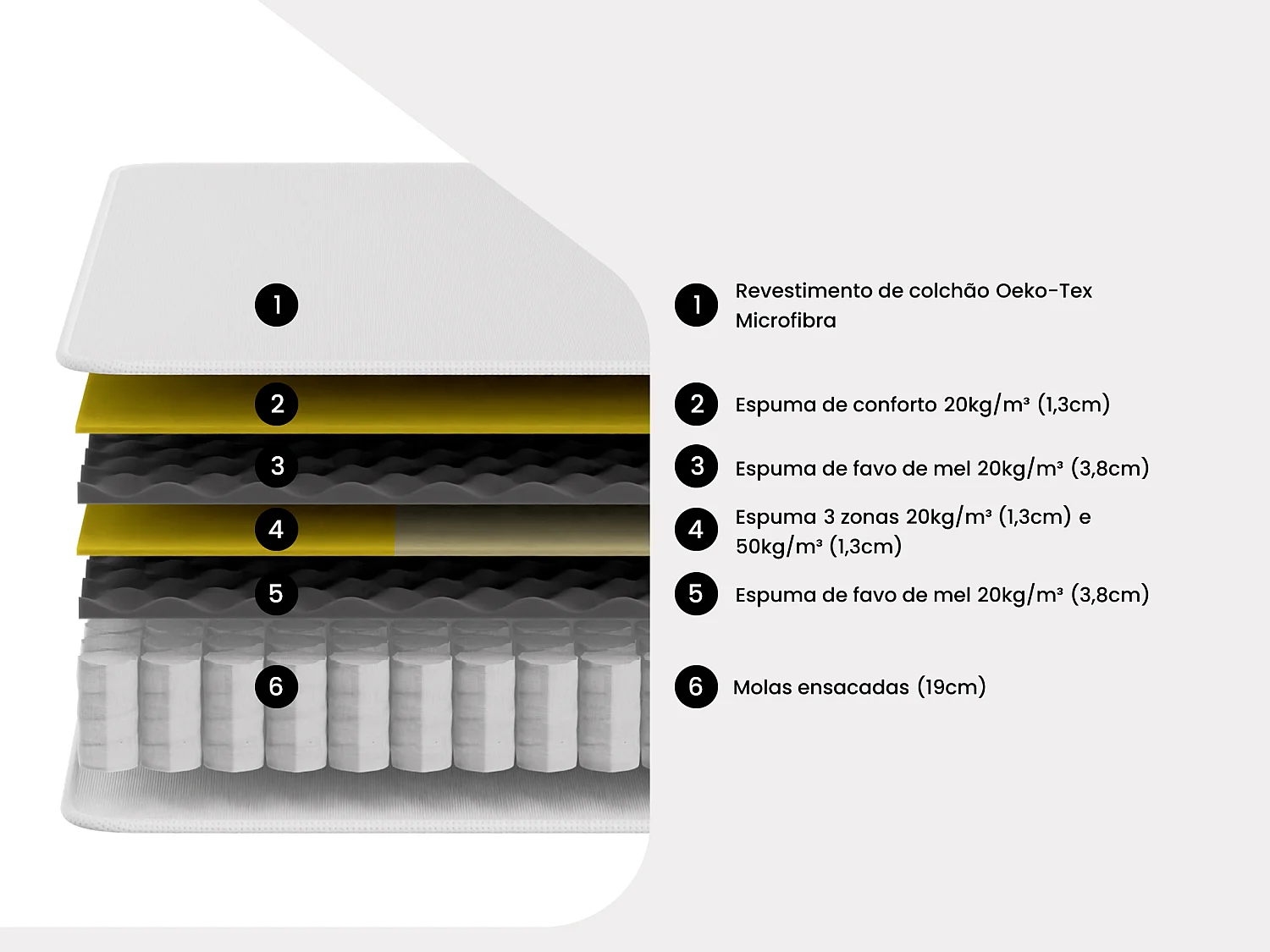 1

2

3

4

5

6

1 Revestimento de colchão Oeko-Tex Microfibra

2 Espuma de conforto 20kg/m³ (1,3cm)

3 Espuma de favo de mel 20kg/m³ (3,8cm)

4 Espuma 3 zonas 20kg/m³ (1,3cm) e 50kg/m³ (1,3cm)

5 Espuma de favo de mel 20kg/m³ (3,8cm)

6 Molas ensacadas (19cm)