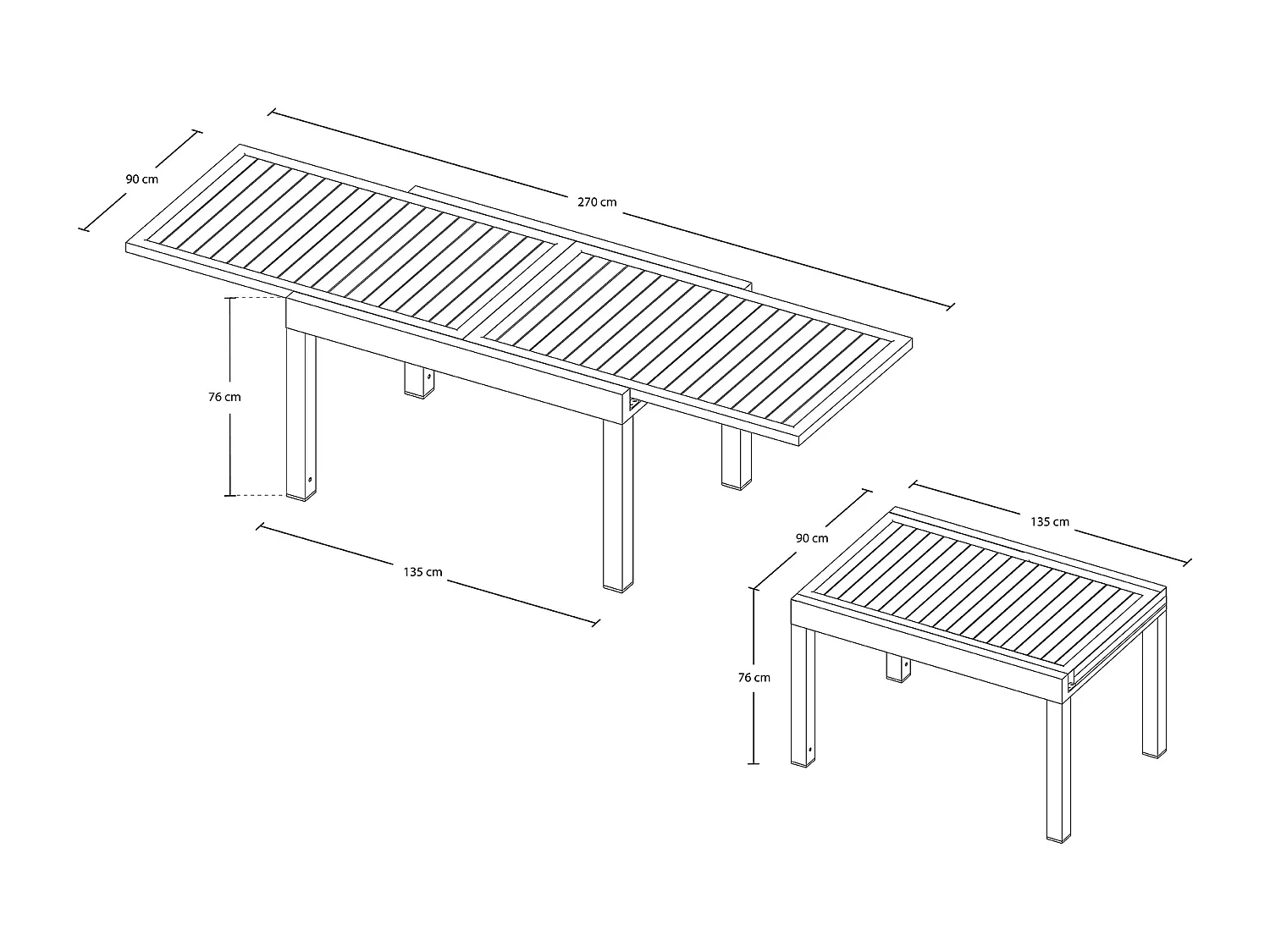 90 cm

270 cm

76 cm

135 cm

90 cm

135 cm

76 cm