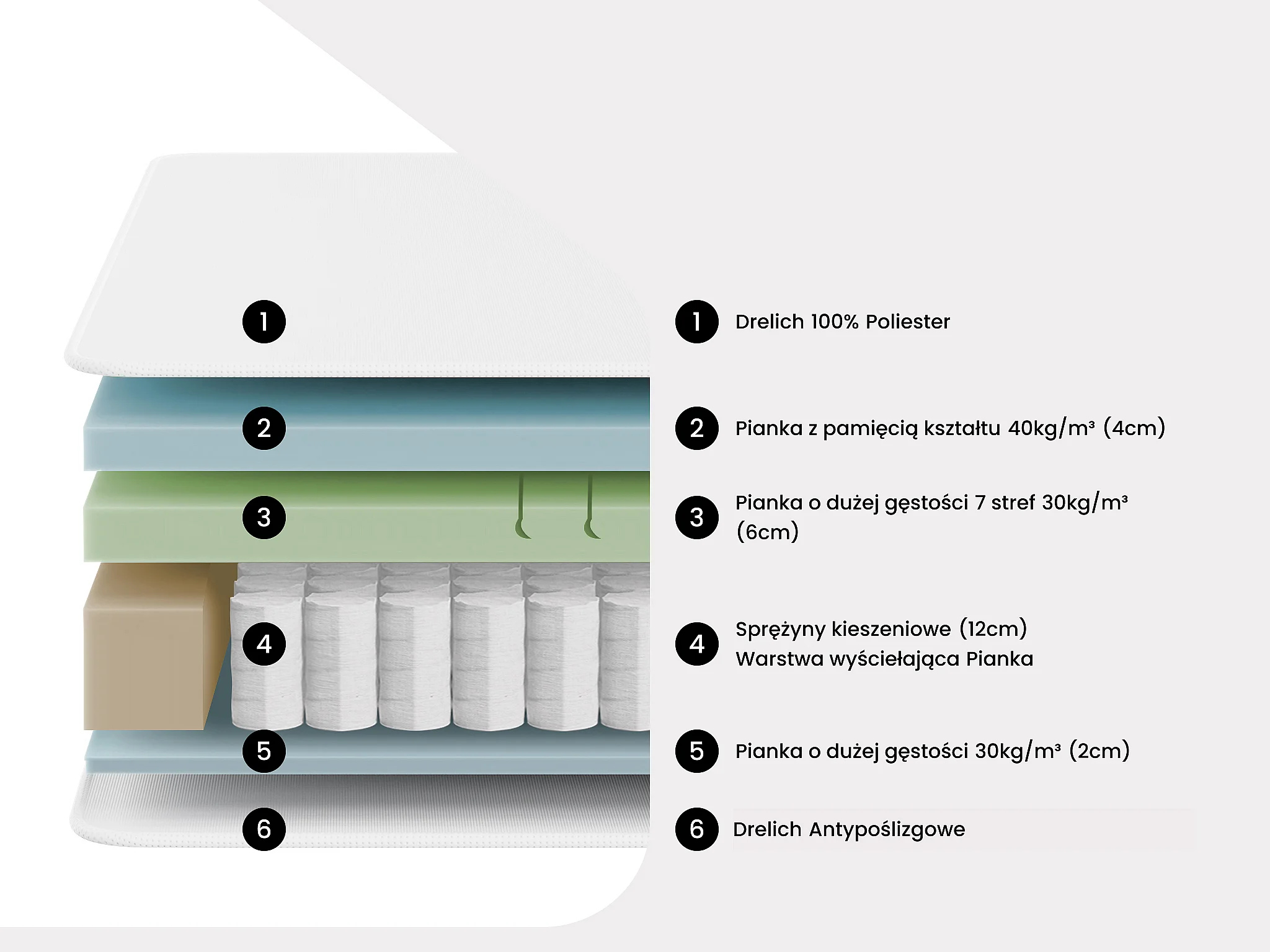 1
2
3
4
5
6

1 Drelich 100% Poliester

2 Pianka z pamięcią kształtu 40kg/m³ (4cm)

3 Pianka o dużej gęstości 7 stref 30kg/m³ (6cm)

4 Sprężyny kieszeniowe (12cm)
Warstwa wyściełająca Pianka

5 Pianka o dużej gęstości 30kg/m³ (2cm)

6 Drelich Antypoślizgowe