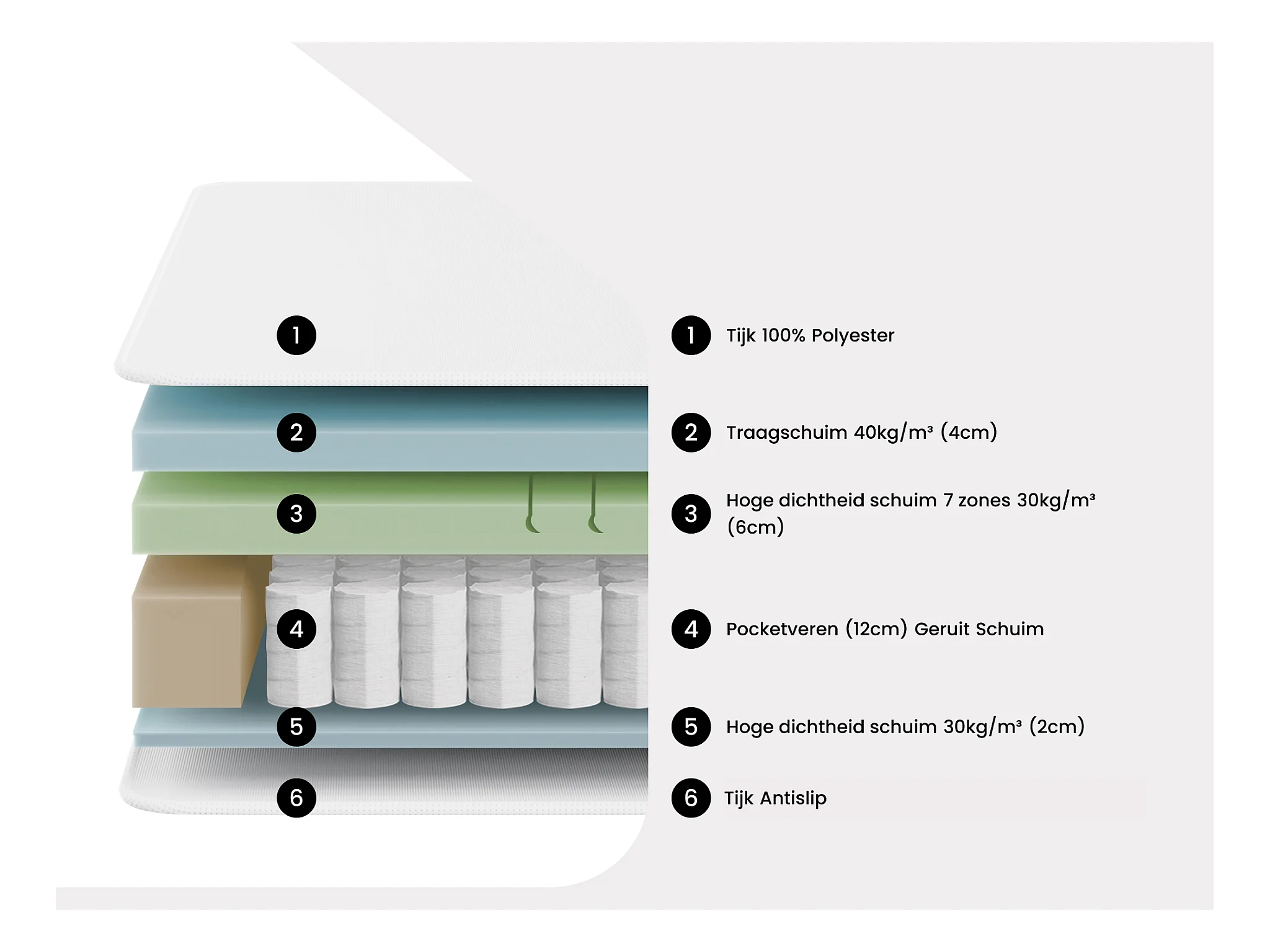 1

2

3

4

5

6

1 Tijk 100% Polyester

2 Traagschuim 40kg/m³ (4cm)

3 Hoge dichtheid schuim 7 zones 30kg/m³ (6cm)

4 Pocketveren (12cm) Geruit Schuim

5 Hoge dichtheid schuim 30kg/m³ (2cm)

6 Tijk Antislip