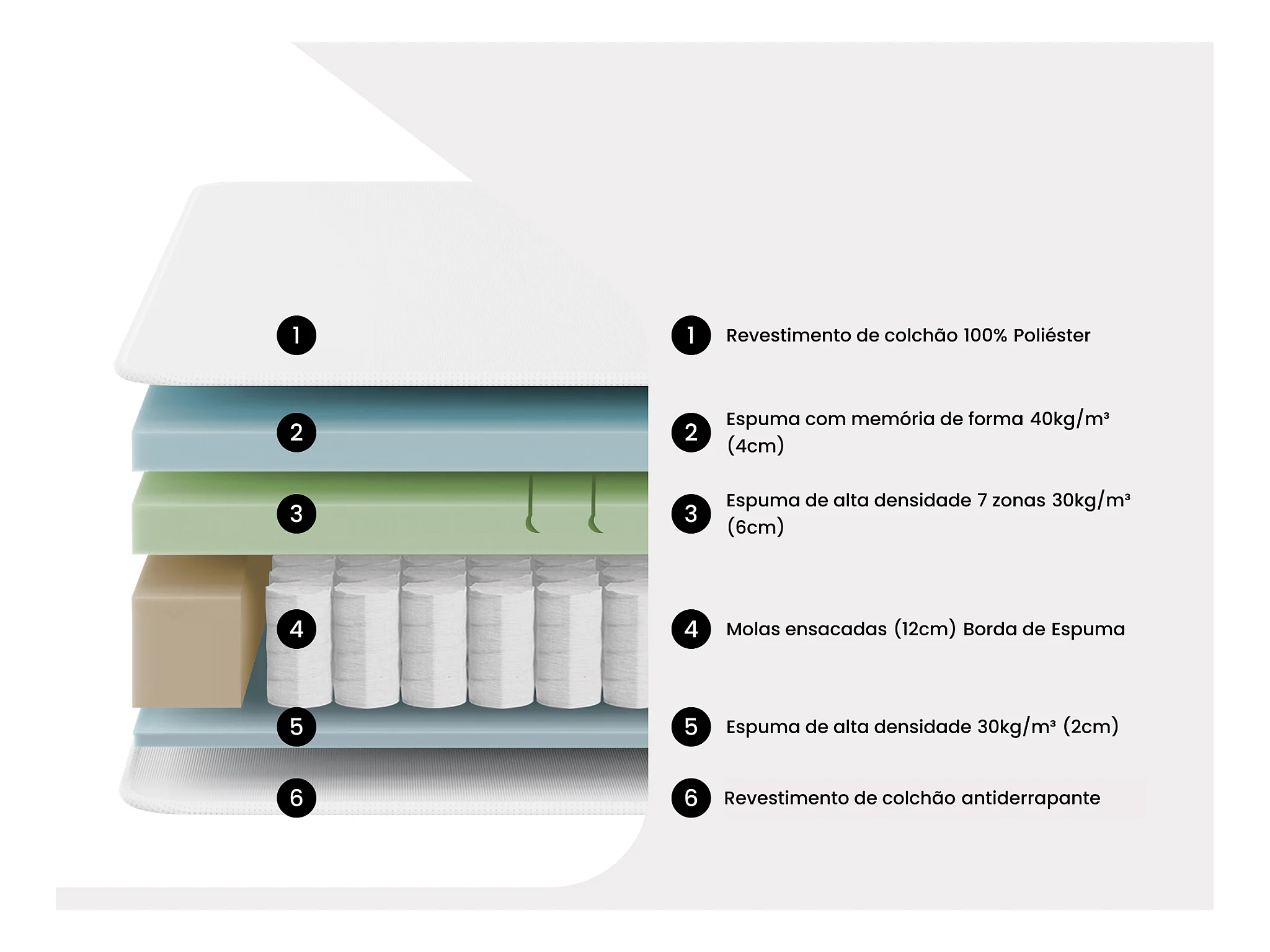 1
2
3
4
5
6

1 Revestimento de colchão 100% Poliéster

2 Espuma com memória de forma 40kg/m³ (4cm)

3 Espuma de alta densidade 7 zonas 30kg/m³ (6cm)

4 Molas ensacadas (12cm) Borda de Espuma

5 Espuma de alta densidade 30kg/m³ (2cm)

6 Revestimento de colchão antiderrapante