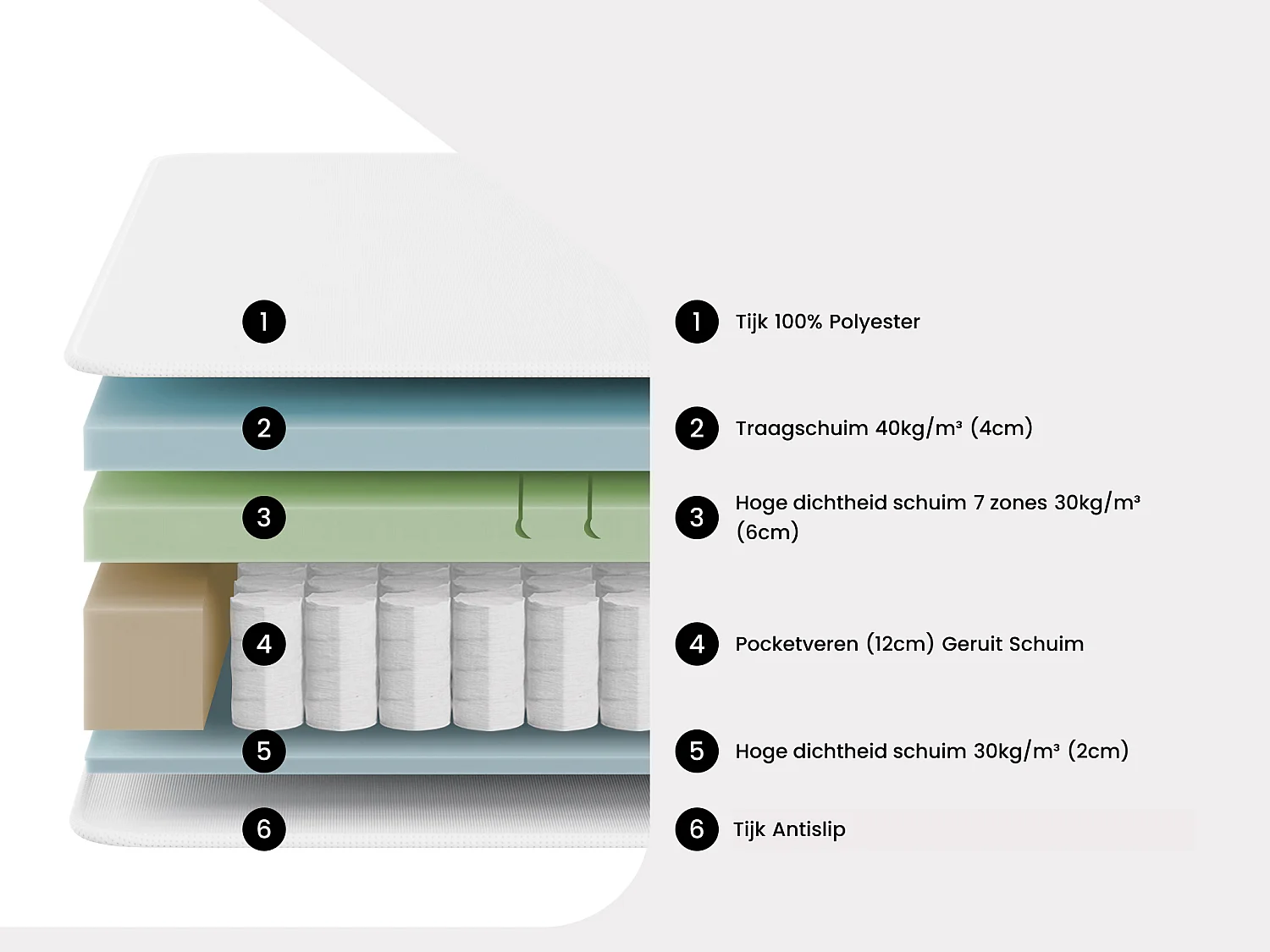 1
2
3
4
5
6

1 Tijk 100% Polyester

2 Traagschuim 40kg/m³ (4cm)

3 Hoge dichtheid schuim 7 zones 30kg/m³ (6cm)

4 Pocketveren (12cm) Geruit Schuim

5 Hoge dichtheid schuim 30kg/m³ (2cm)

6 Tijk Antislip