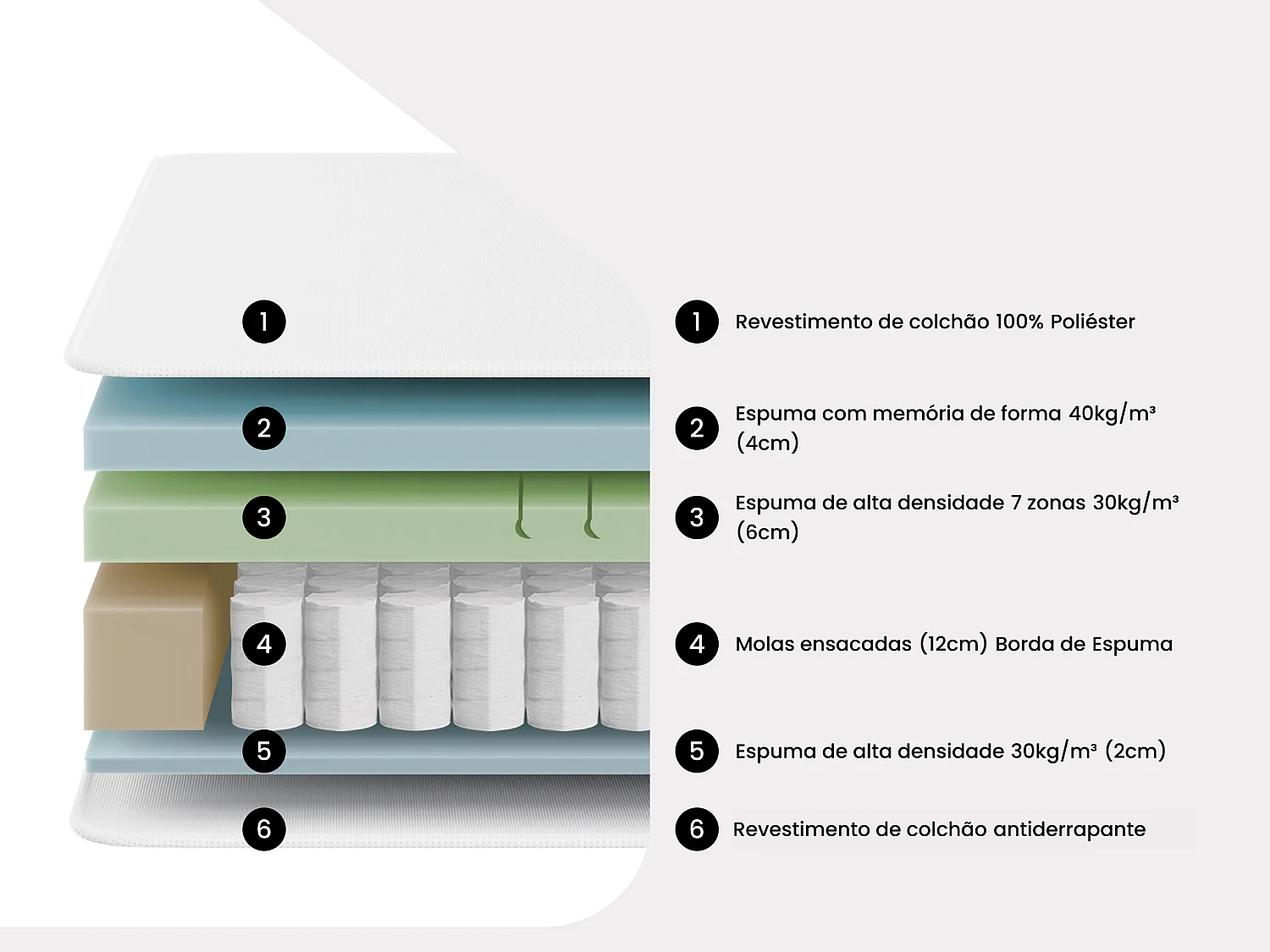 1
2
3
4
5
6

1 Revestimento de colchão 100% Poliéster

2 Espuma com memória de forma 40kg/m³ (4cm)

3 Espuma de alta densidade 7 zonas 30kg/m³ (6cm)

4 Molas ensacadas (12cm) Borda de Espuma

5 Espuma de alta densidade 30kg/m³ (2cm)

6 Revestimento de colchão antiderrapante