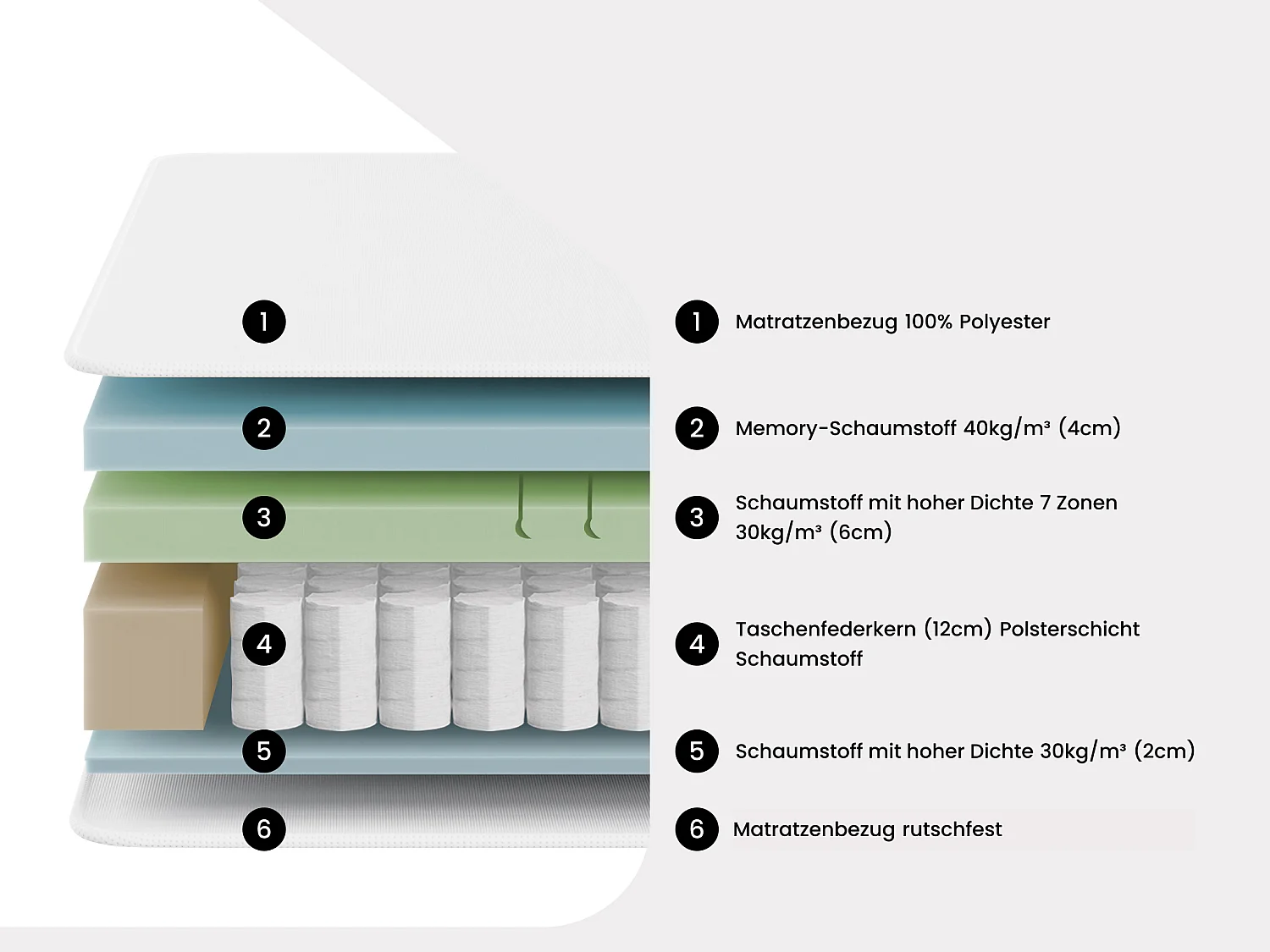 1
2
3
4
5
6

1 Matratzenbezug 100% Polyester

2 Memory-Schaumstoff 40kg/m³ (4cm)

3 Schaumstoff mit hoher Dichte 7 Zonen 30kg/m³ (6cm)

4 Taschenfederkern (12cm) Polsterschicht Schaumstoff

5 Schaumstoff mit hoher Dichte 30kg/m³ (2cm)

6 Matratzenbezug rutschfest