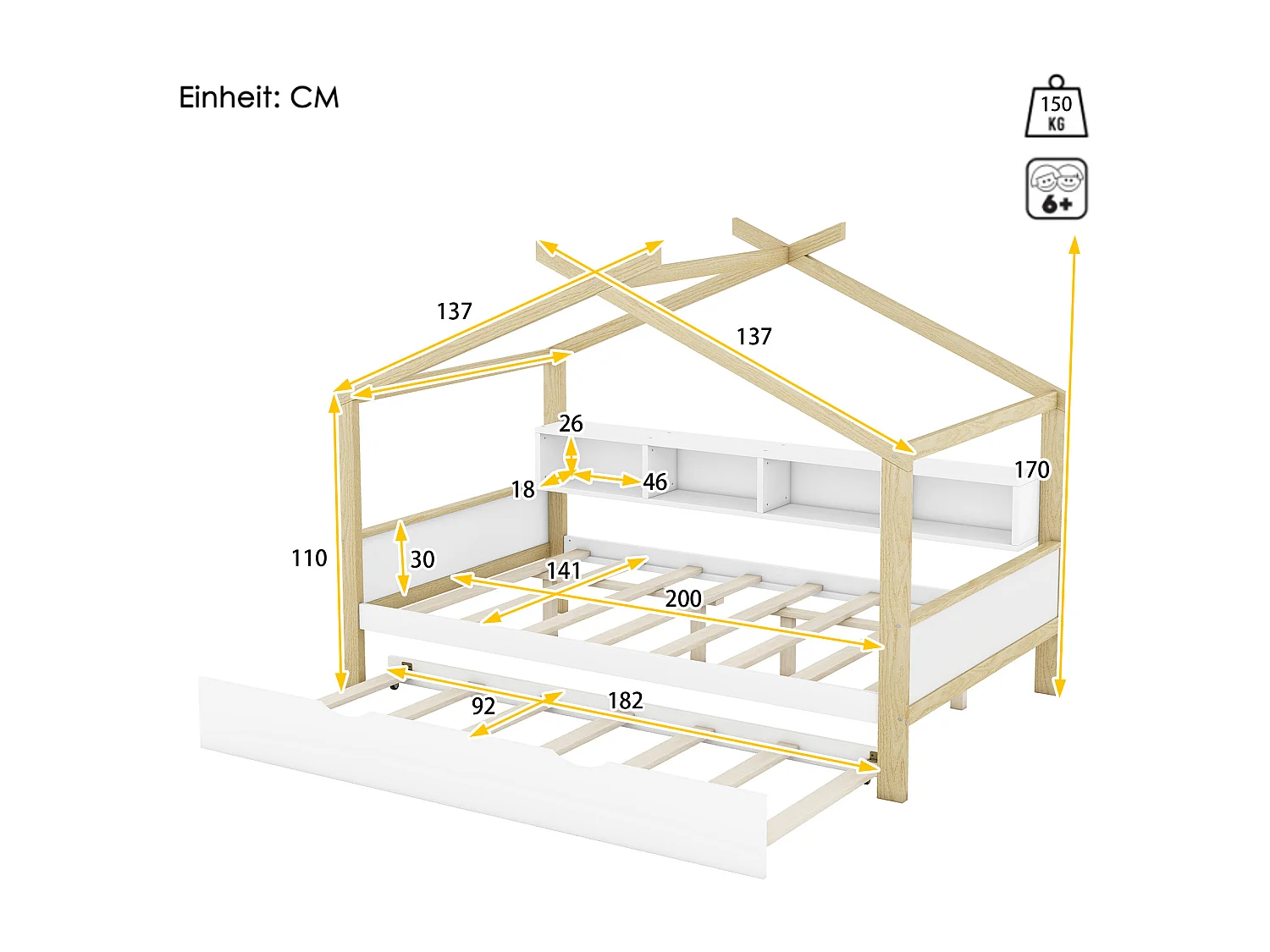 Einheit: CM

150 KG

6+

137

137

26

18

46

170

110

30

141

200

92

182