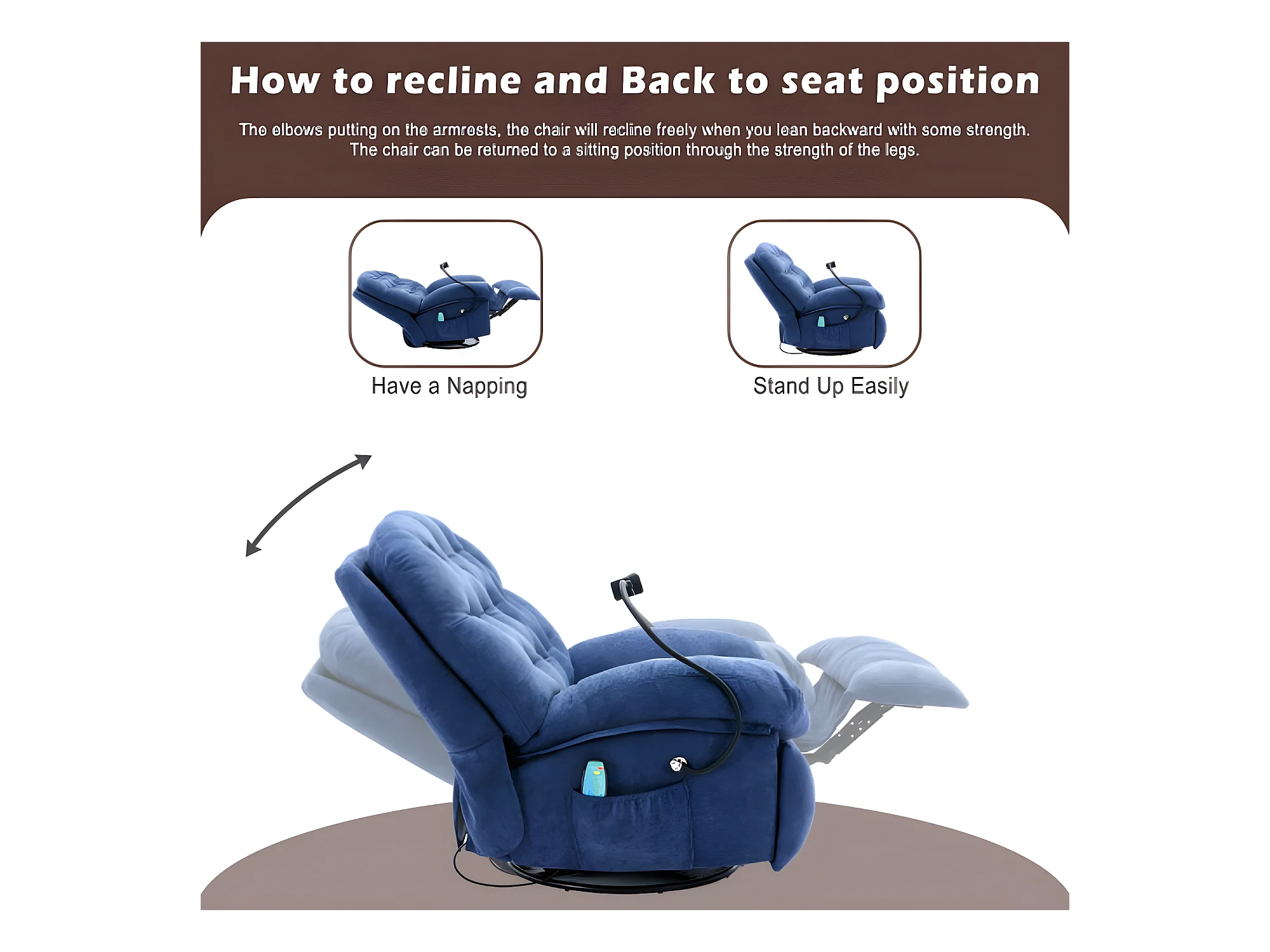 How to recline and Back to seat position

The elbows putting on the armrests, the chair will recline freely when you lean backward with some strength. The chair can be returned to a sitting position through the strength of the legs.

Have a Napping

Stand Up Easily