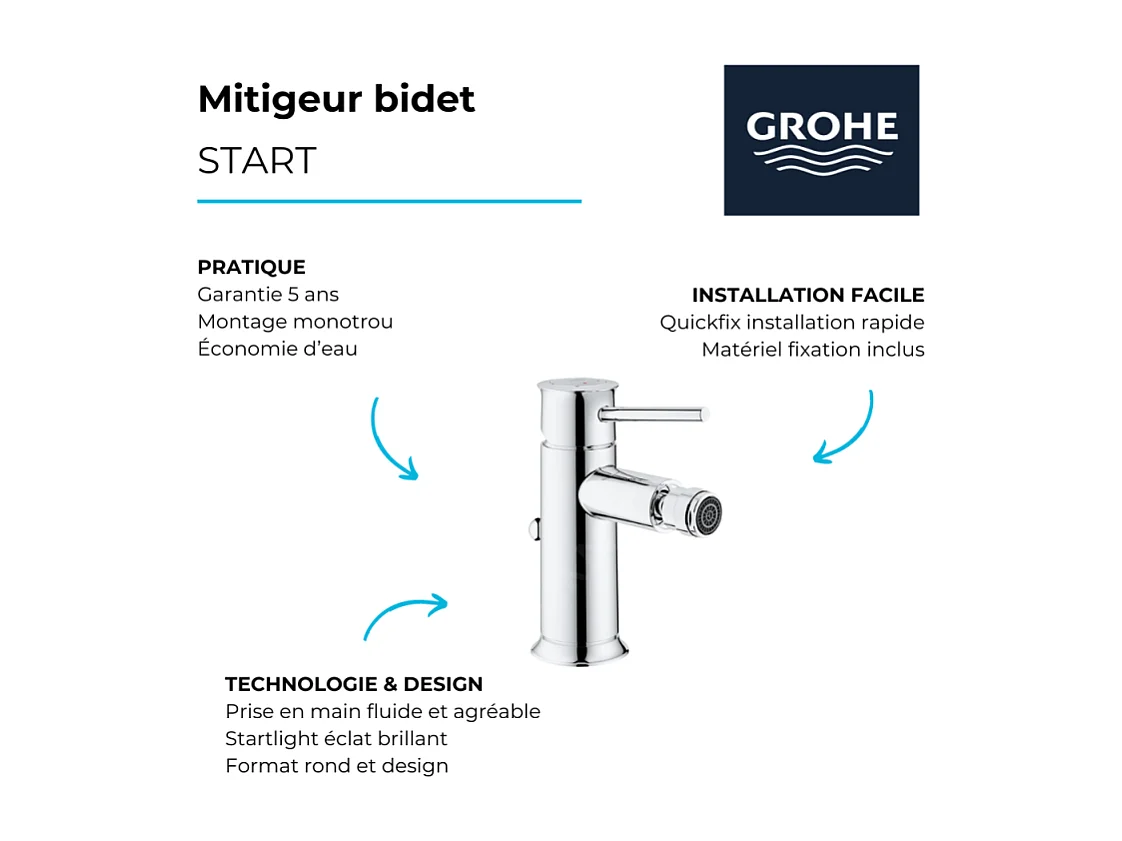 Mitigeur bidet
START

GROHE

PRATIQUE
Garantie 5 ans
Montage monotrou
Économie d'eau

INSTALLATION FACILE
Quickfix installation rapide
Matériel fixation inclus

TECHNOLOGIE & DESIGN
Prise en main fluide et agréable
Startlight éclat brillant
Format rond et design