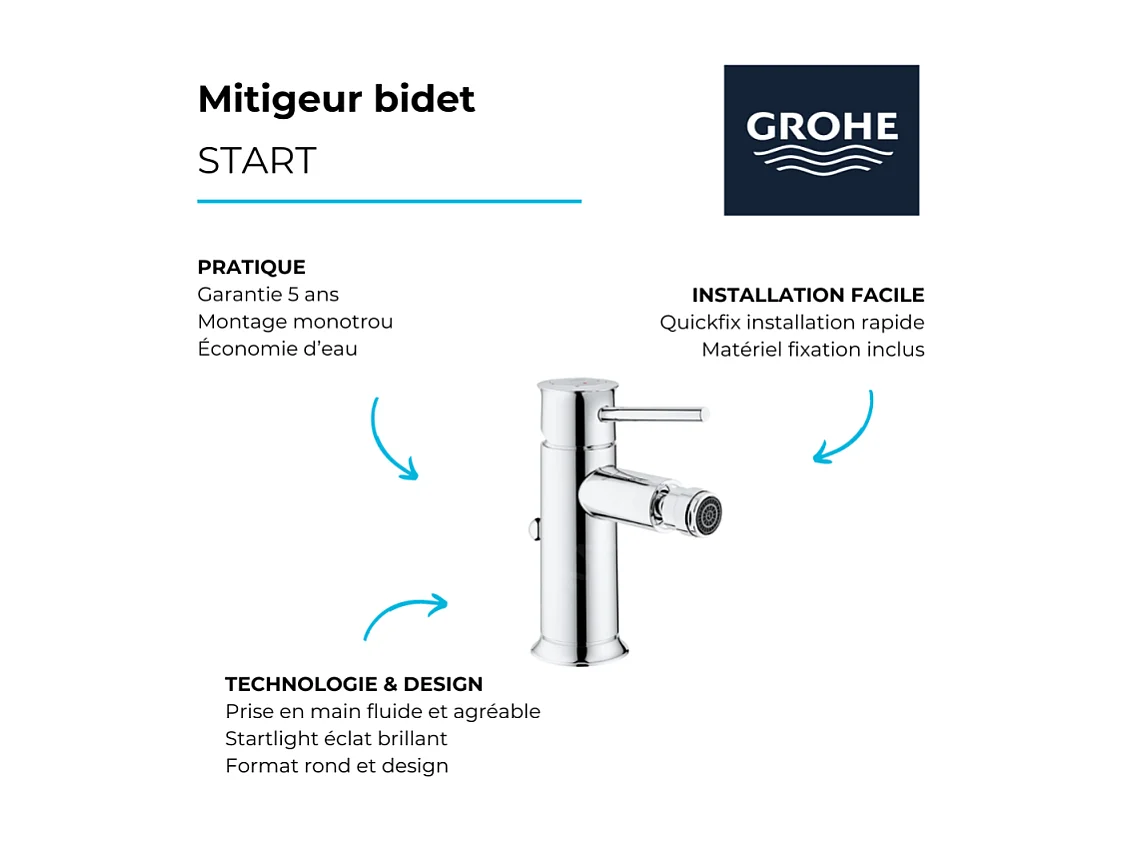 Mitigeur bidet
START

GROHE

PRATIQUE
Garantie 5 ans
Montage monotrou
Économie d'eau

INSTALLATION FACILE
Quickfix installation rapide
Matériel fixation inclus

TECHNOLOGIE & DESIGN
Prise en main fluide et agréable
Startlight éclat brillant
Format rond et design