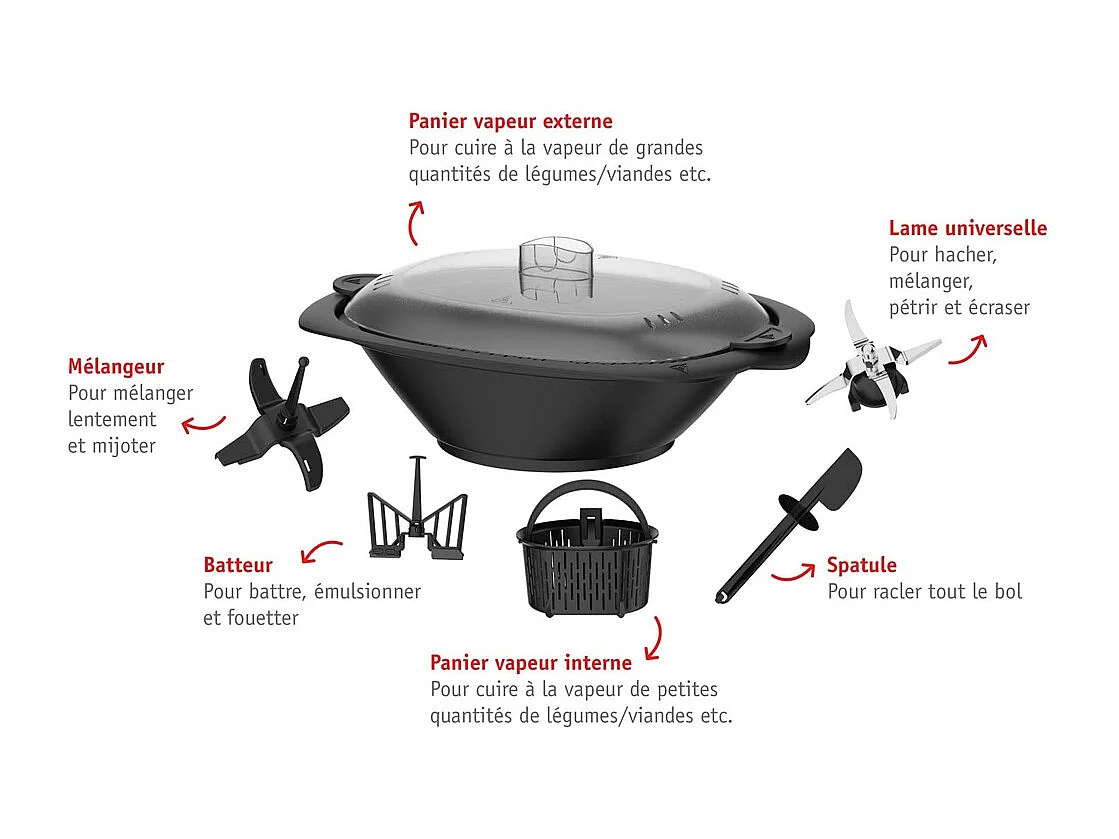 Panier vapeur externe
Pour cuire à la vapeur de grandes quantités de légumes/viandes etc.

Lame universelle
Pour hacher, mélanger, pétrir et écraser

Mélangeur
Pour mélanger lentement et mijoter

Batteur
Pour battre, émulsionner et fouetter

Spatule
Pour racler tout le bol

Panier vapeur interne
Pour cuire à la vapeur de petites quantités de légumes/viandes etc.