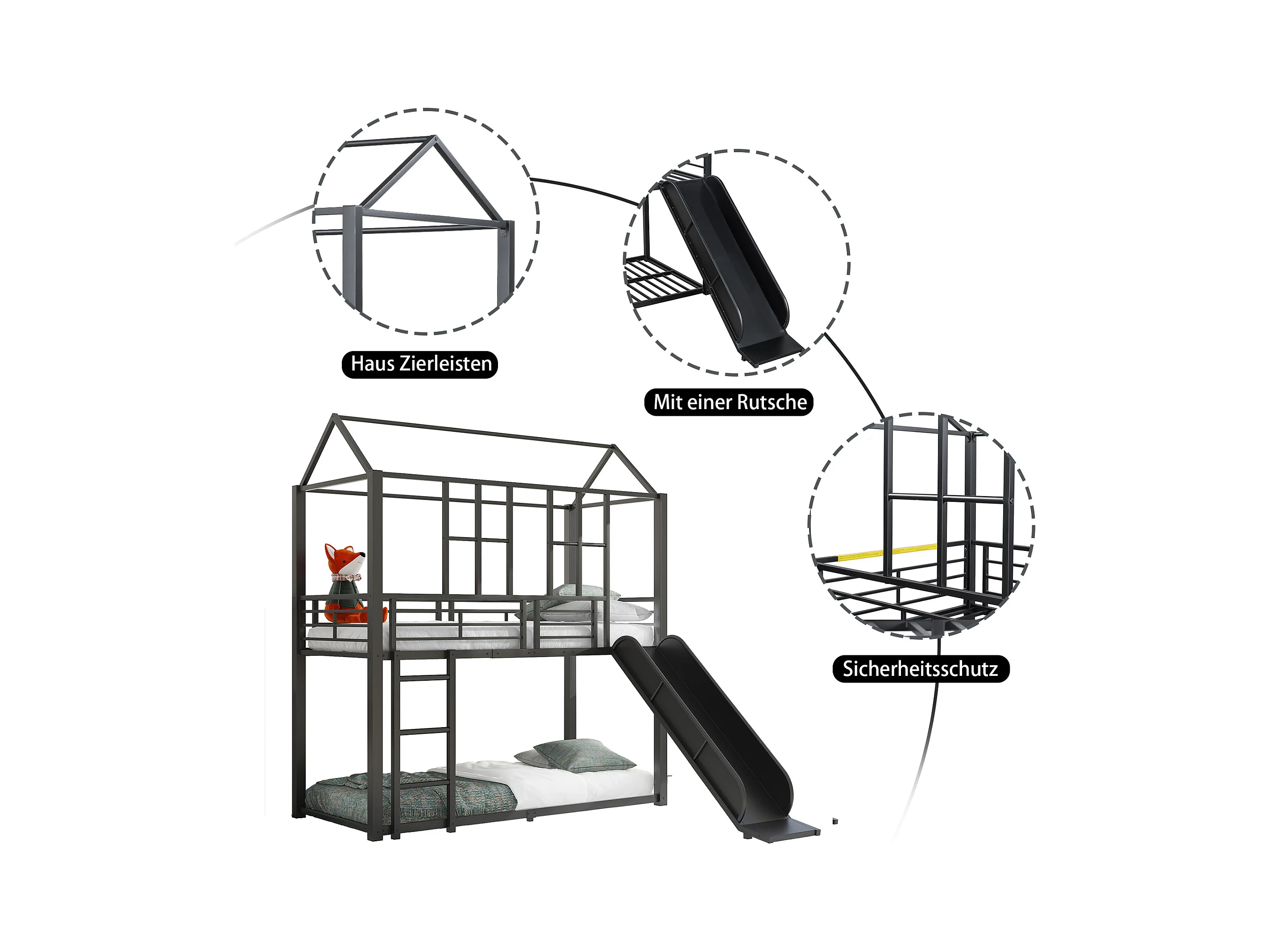 Haus Zierleisten

Mit einer Rutsche

Sicherheitsschutz