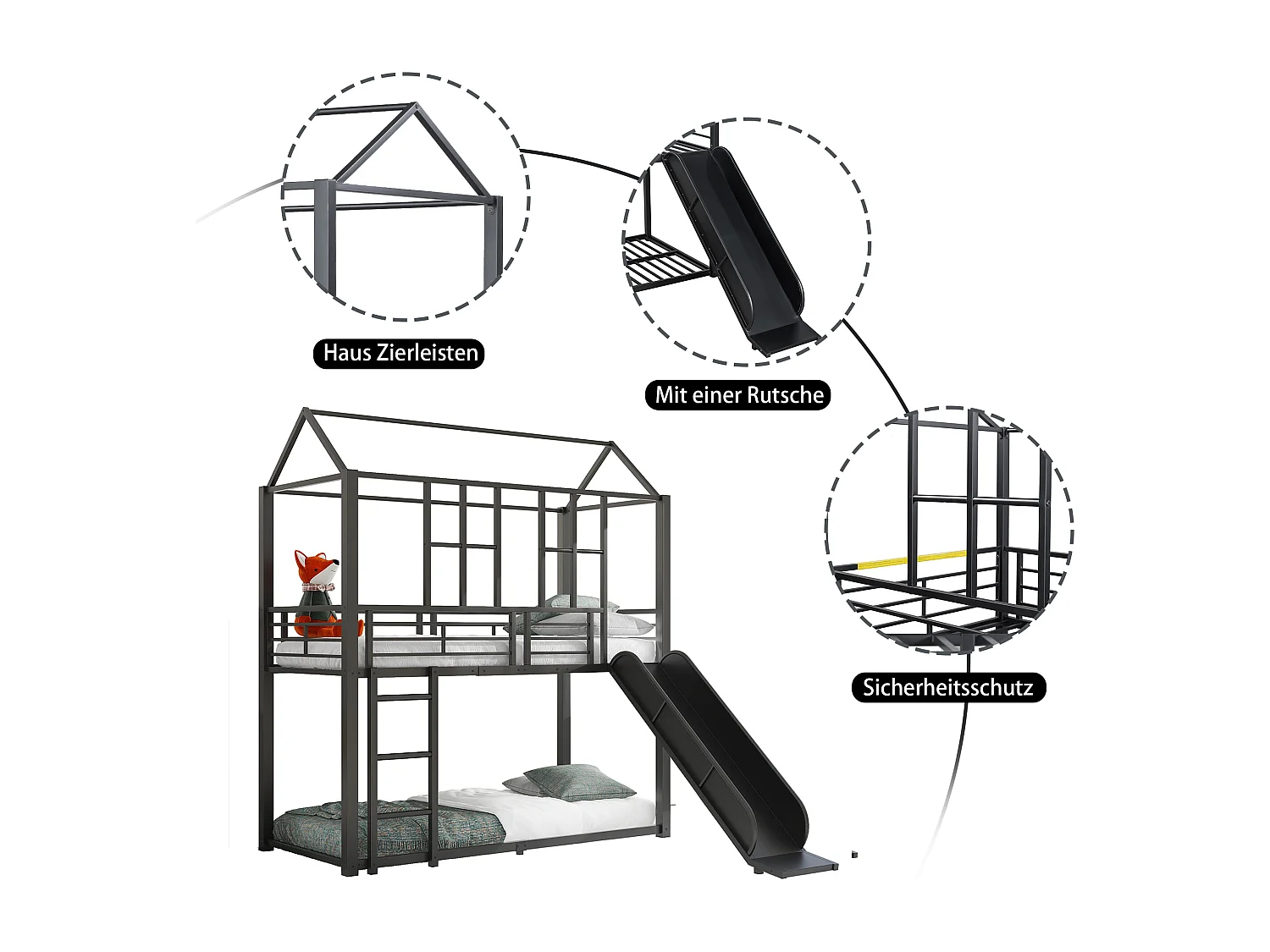 Haus Zierleisten

Mit einer Rutsche

Sicherheitsschutz