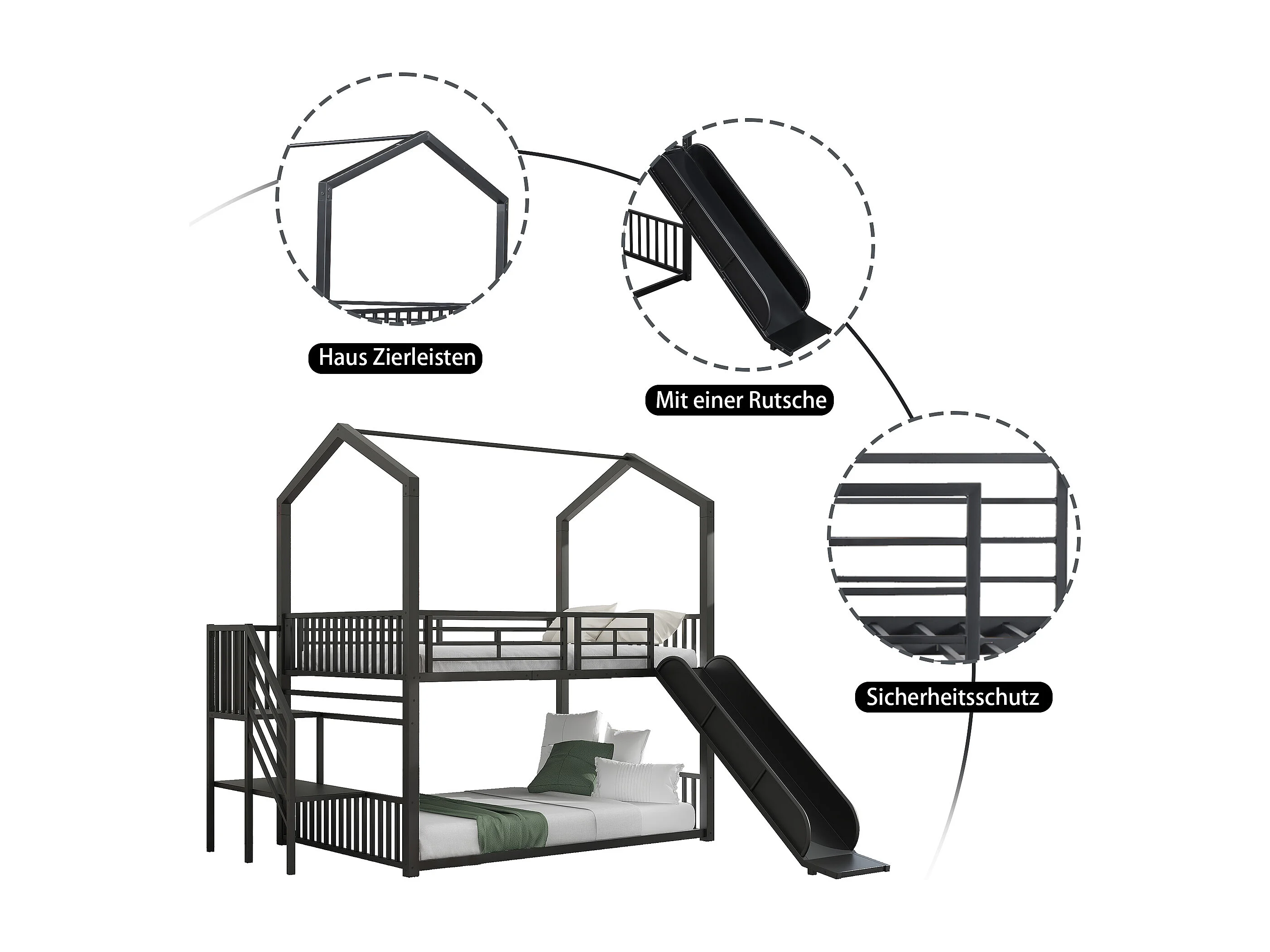 Haus Zierleisten

Mit einer Rutsche

Sicherheitsschutz