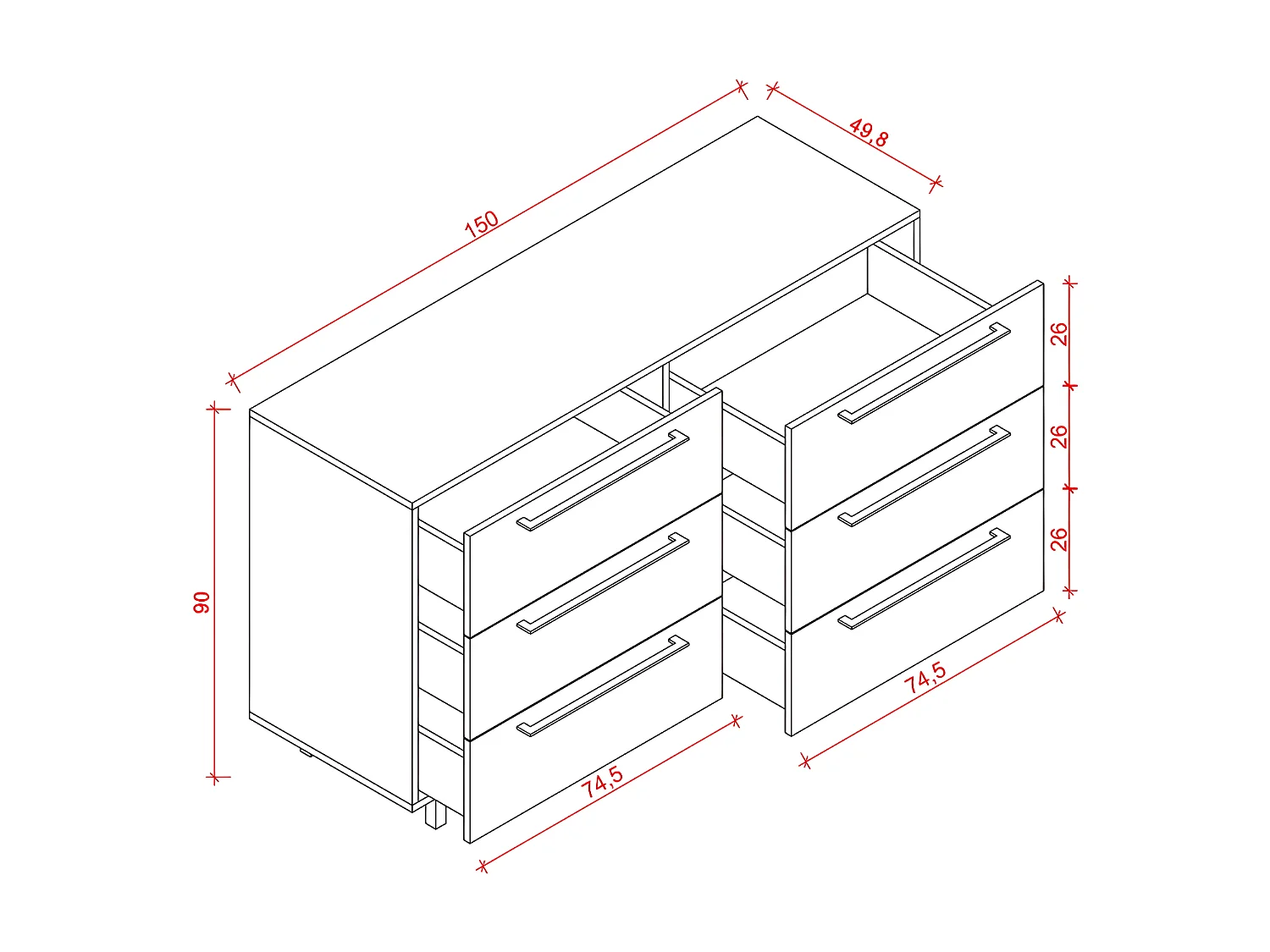 150
49,8
26
26
26
90
74,5
74,5