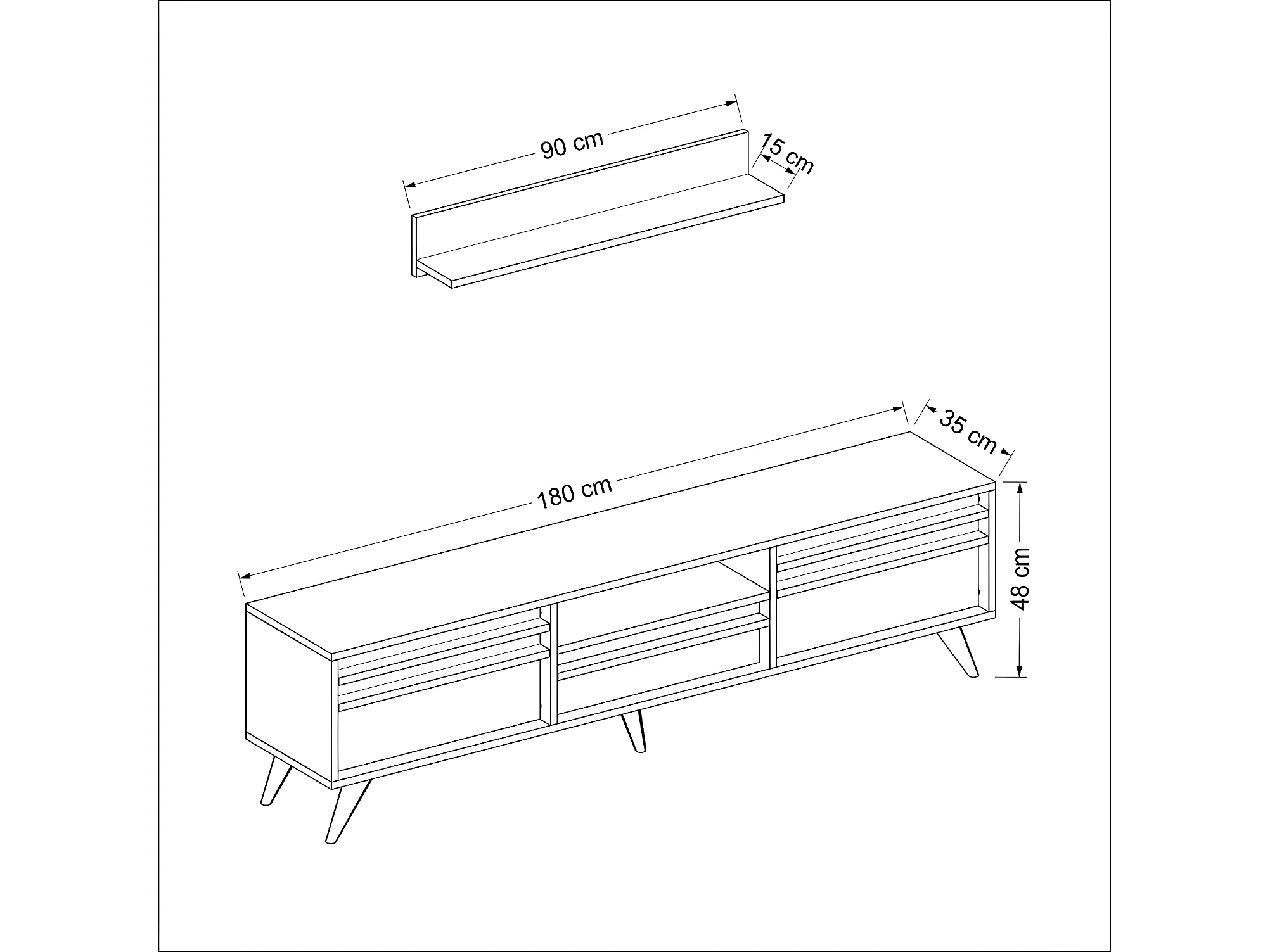 90 cm
15 cm
180 cm
35 cm
48 cm