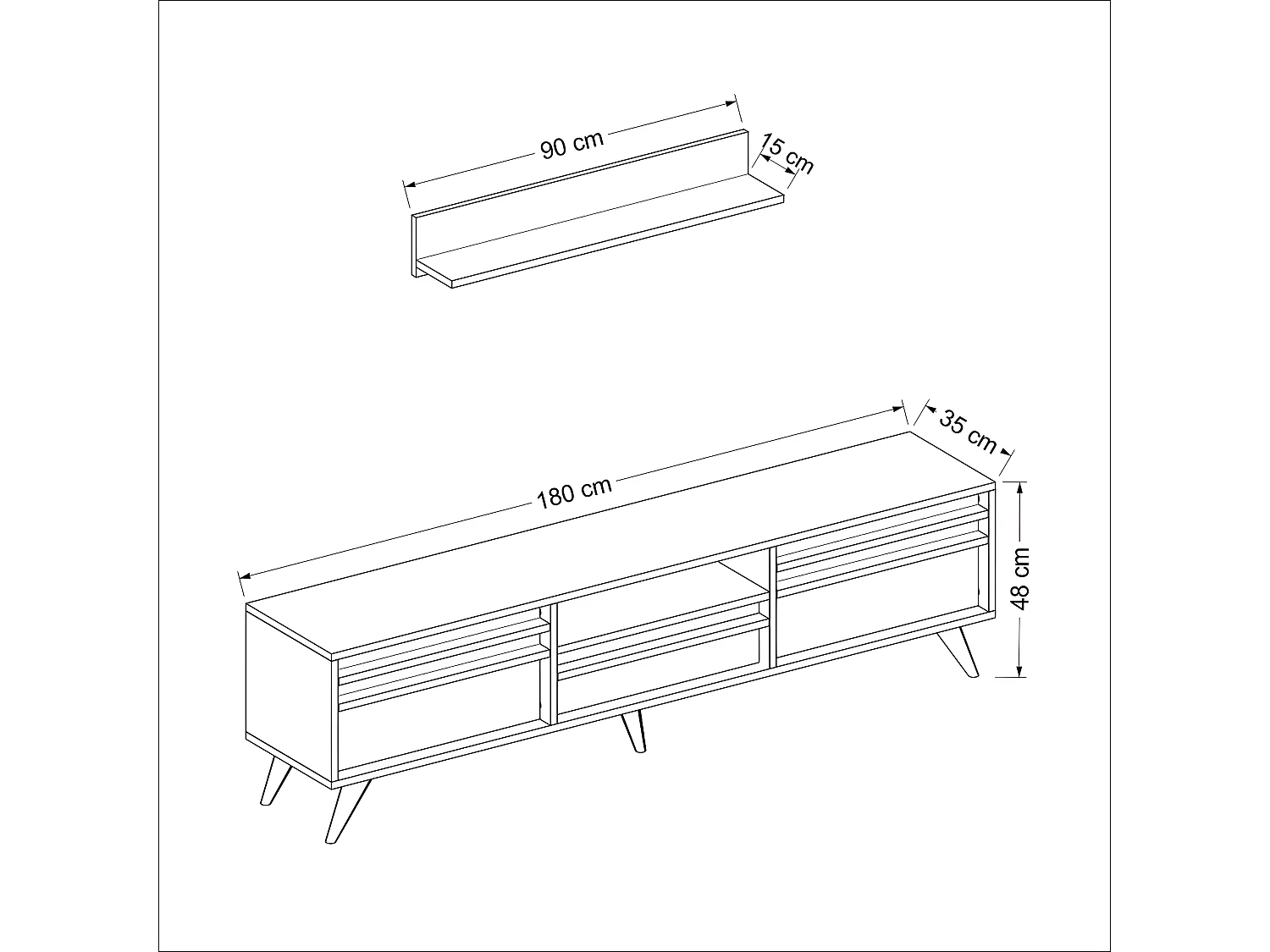 90 cm
15 cm
180 cm
35 cm
48 cm