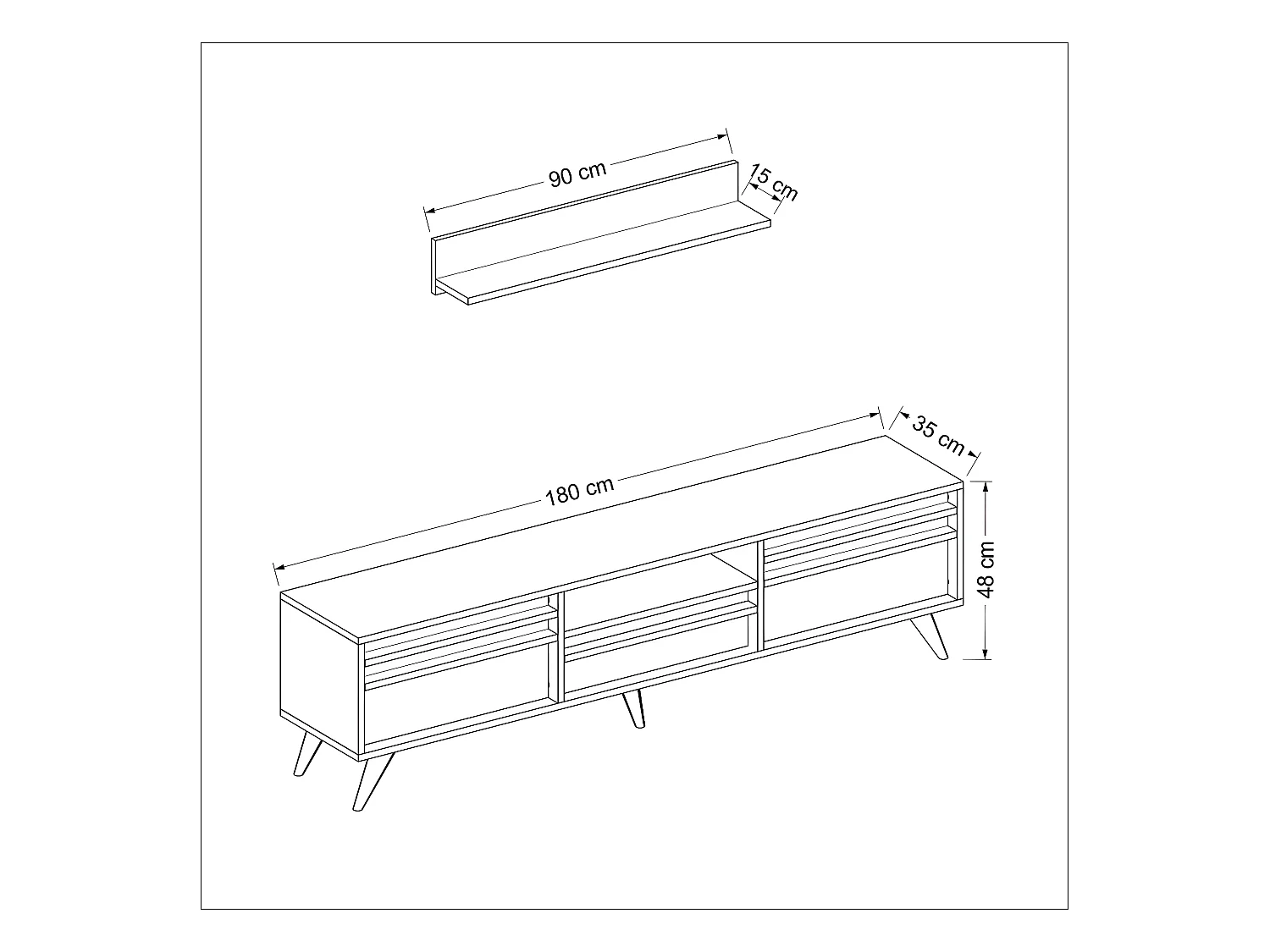 90 cm
15 cm
180 cm
35 cm
48 cm